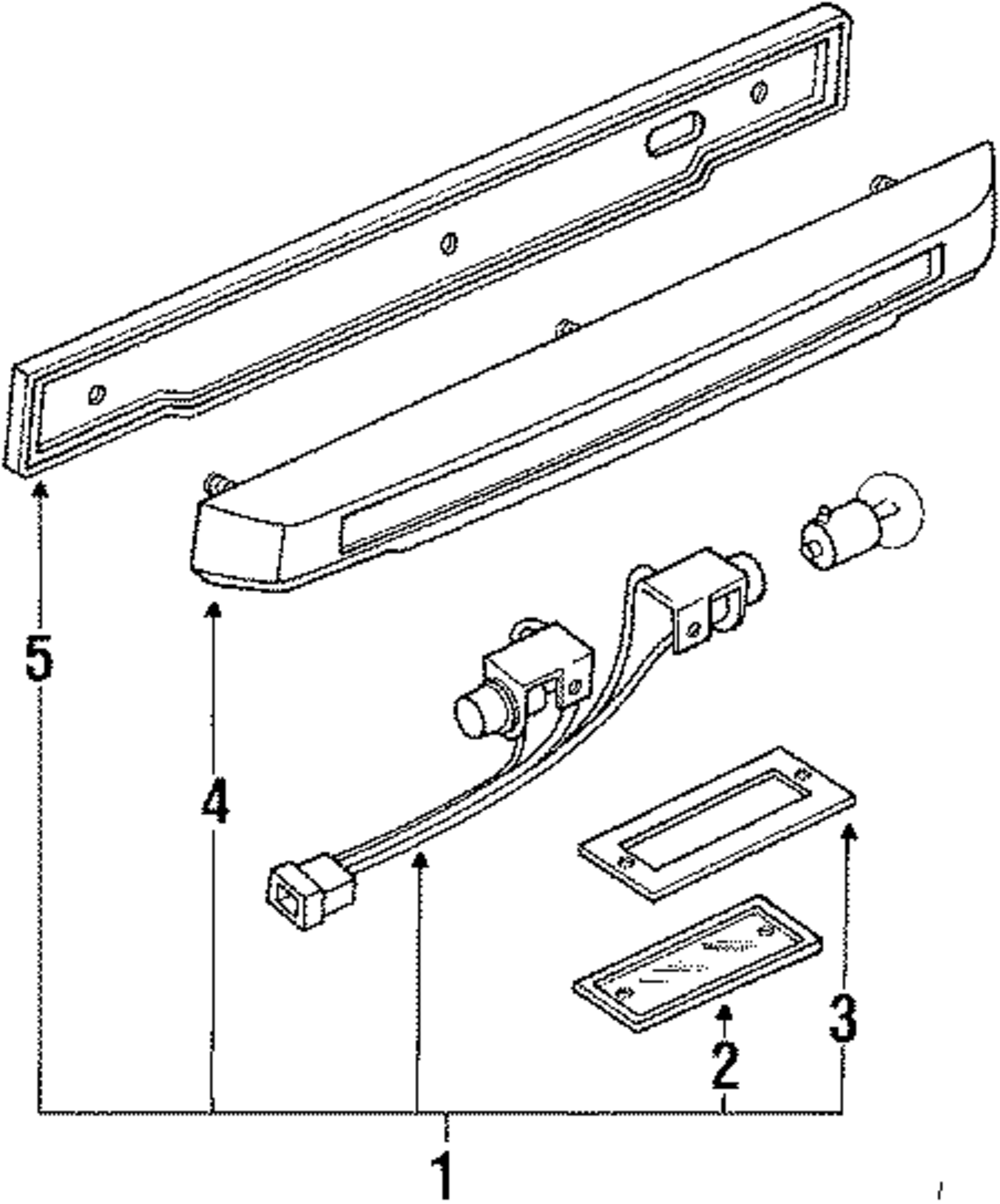 5
4
3
2
1