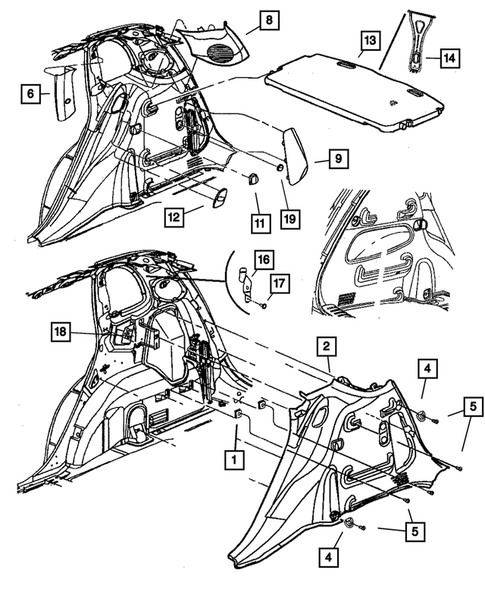 8
13
14
6
9
12
11
19
16
17
18
2
4
5
1
5
4