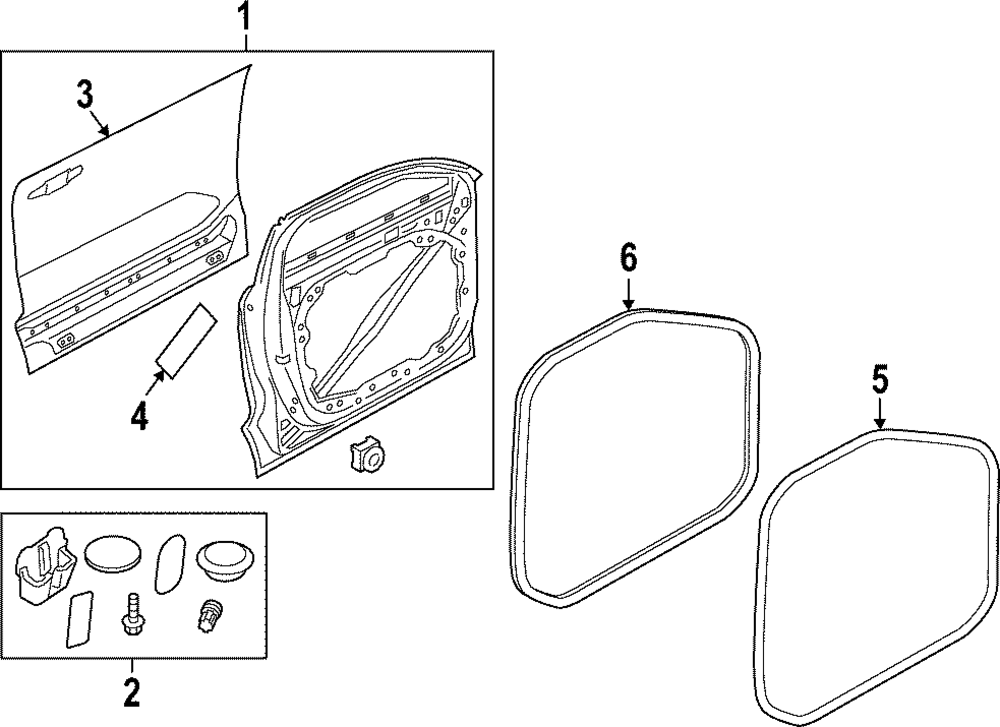 1
3
4
6
5
2