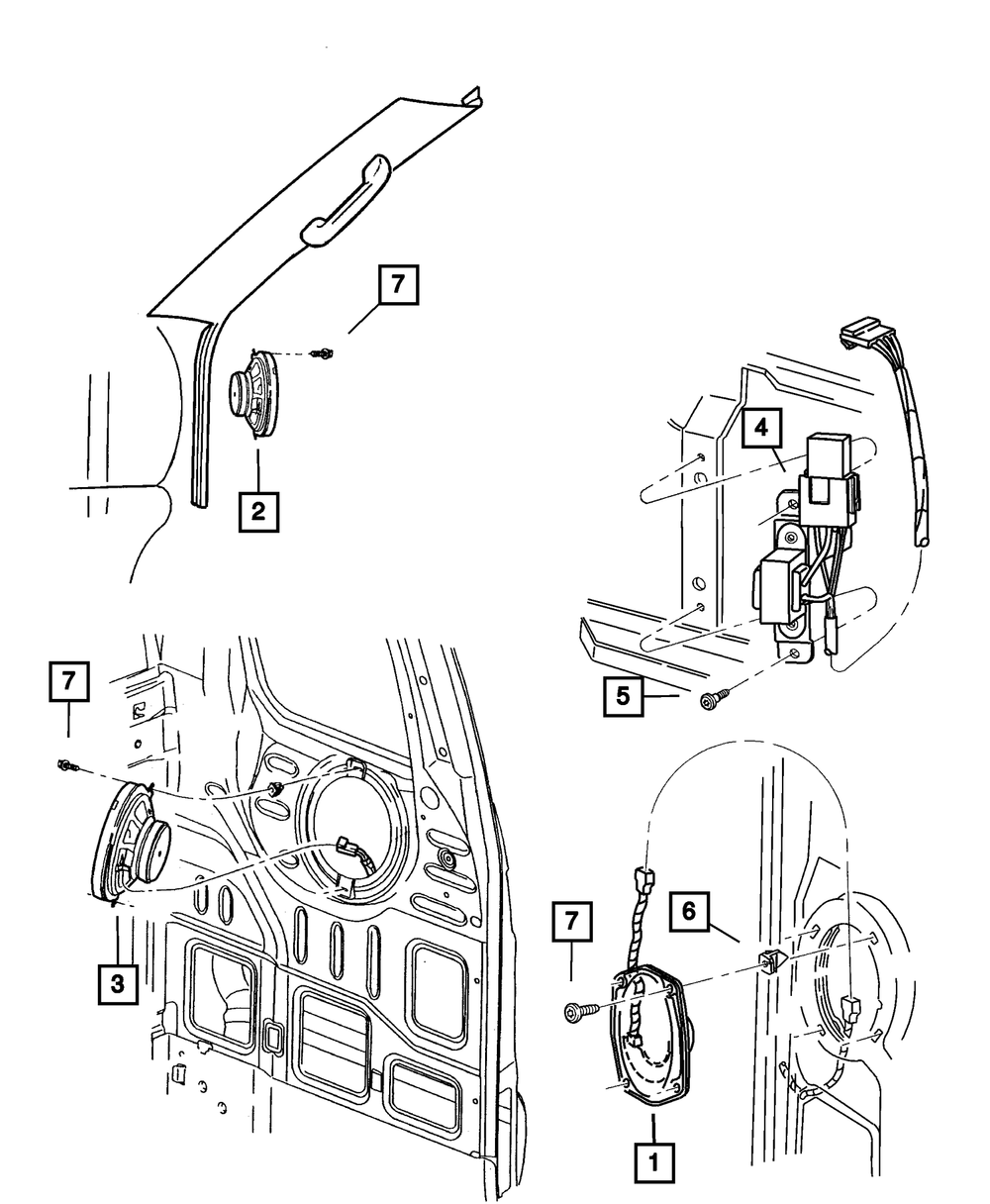 7
2
4
5
7
3
7
6
1