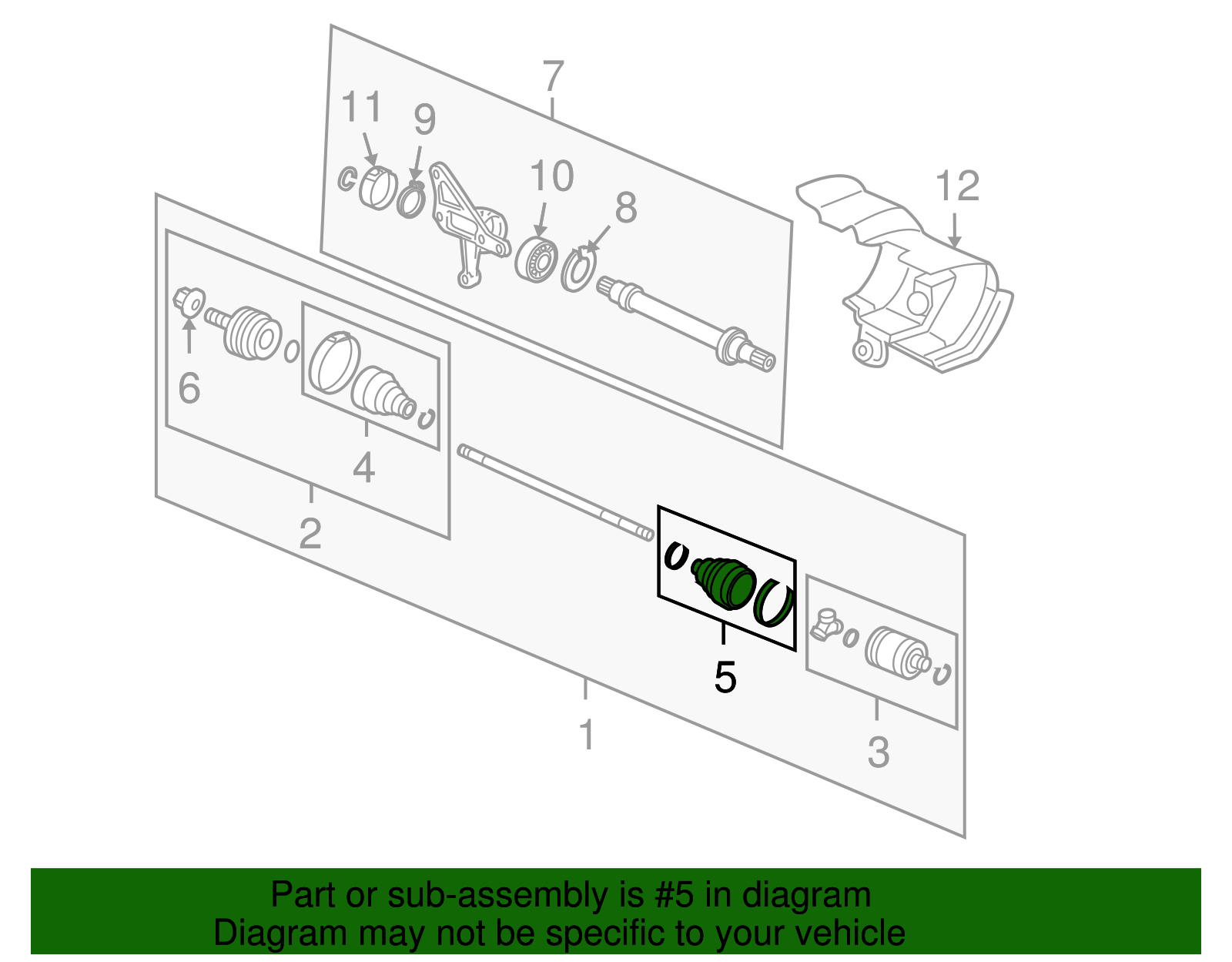 7
11
9
10
8
12
6
4
2
5
1
3

Part or sub-assembly is #5 in diagram
Diagram may not be specific to your vehicle