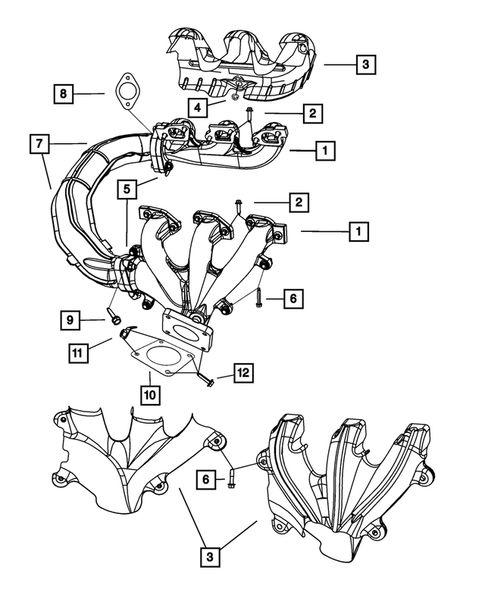 3
8
4
2
7
1
5
2
1
6
9
11
12
10
6
3