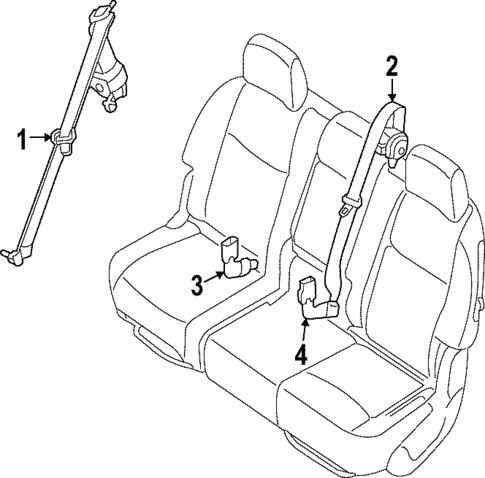 1
2
3
4