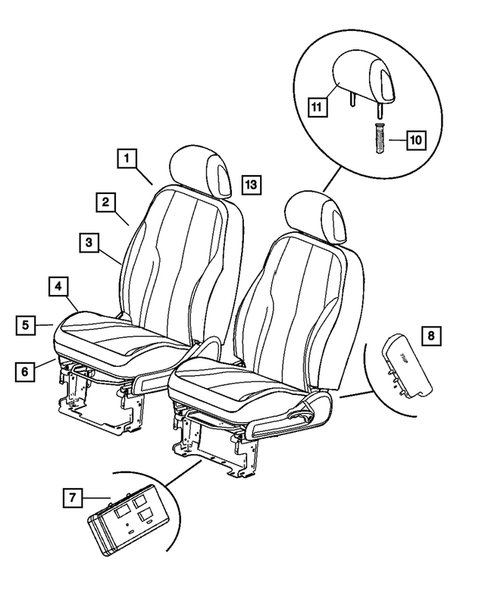 11
10
1
13
2
3
4
5
6
8
7