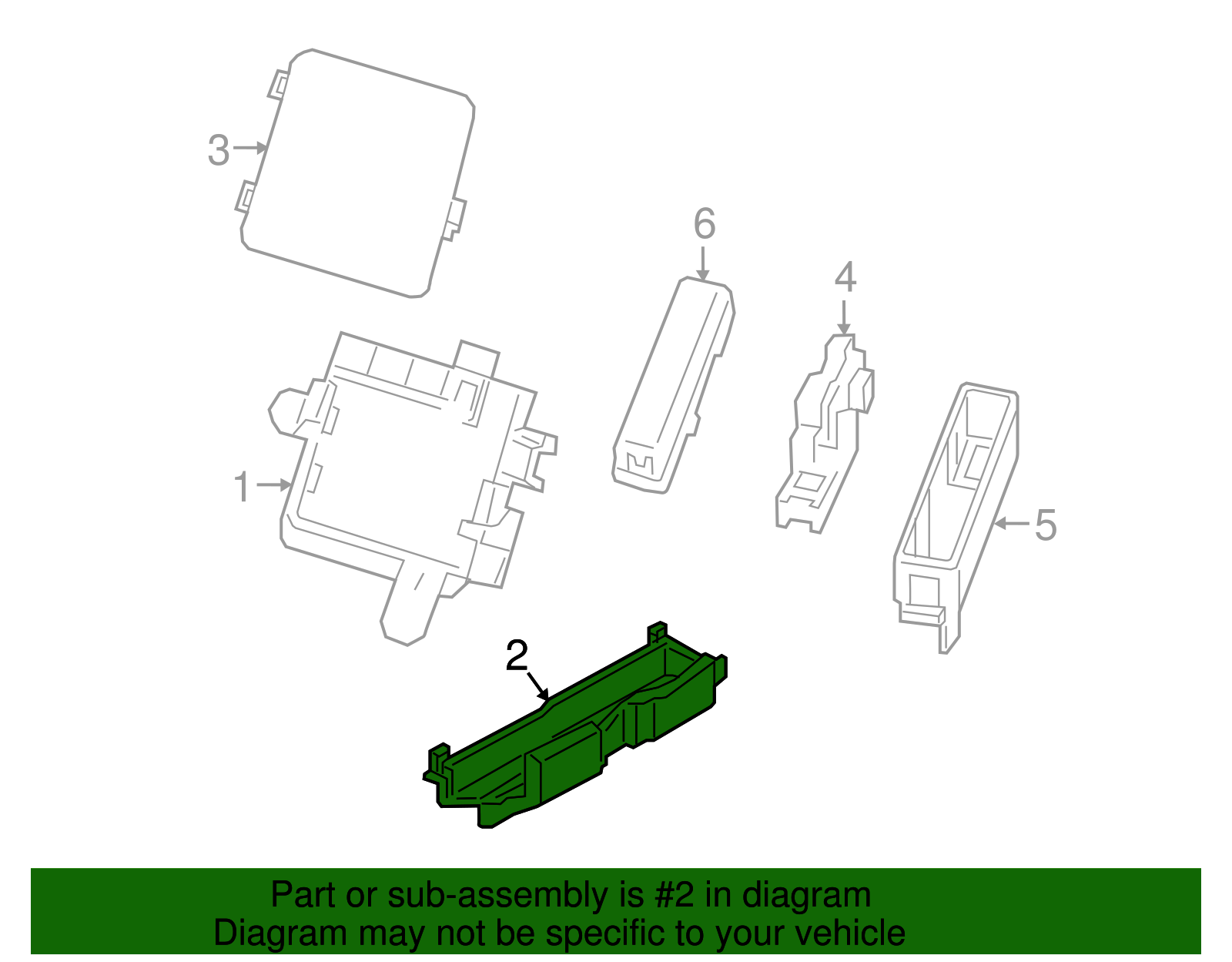 3

6

4

1

5

2

Part or sub-assembly is #2 in diagram
Diagram may not be specific to your vehicle