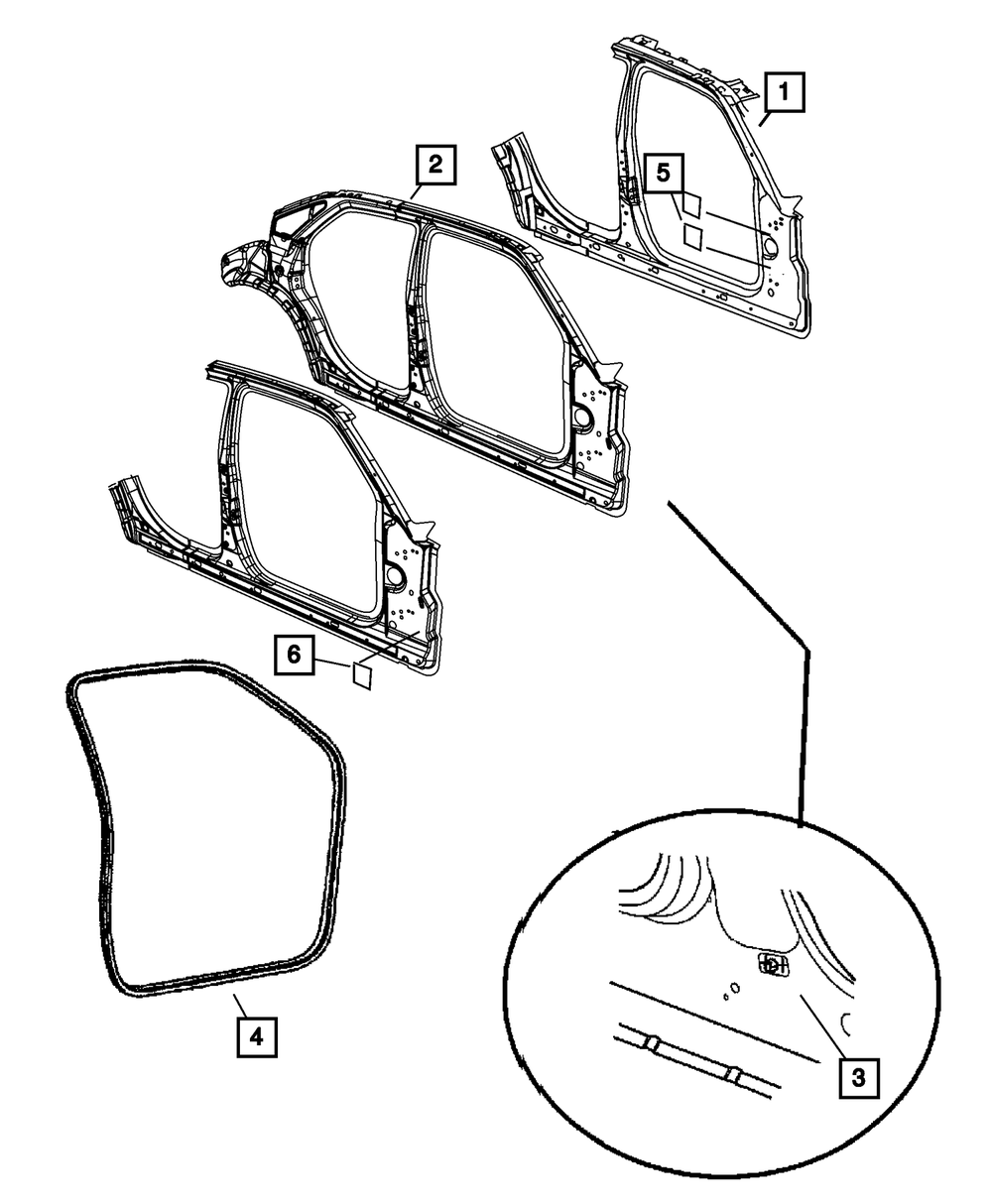 1
2
5
6
4
3