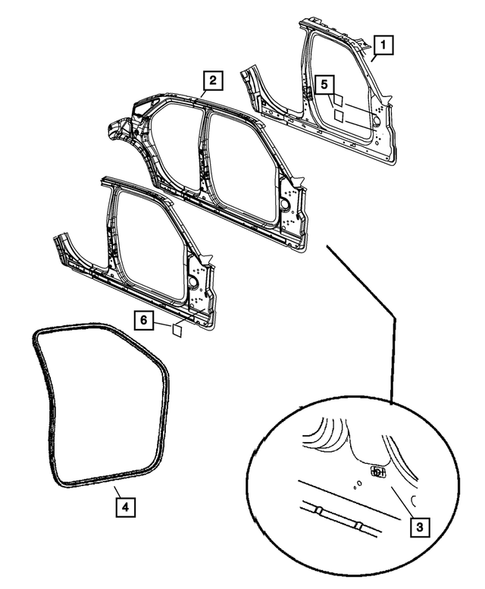 1
2
5
6
4
3