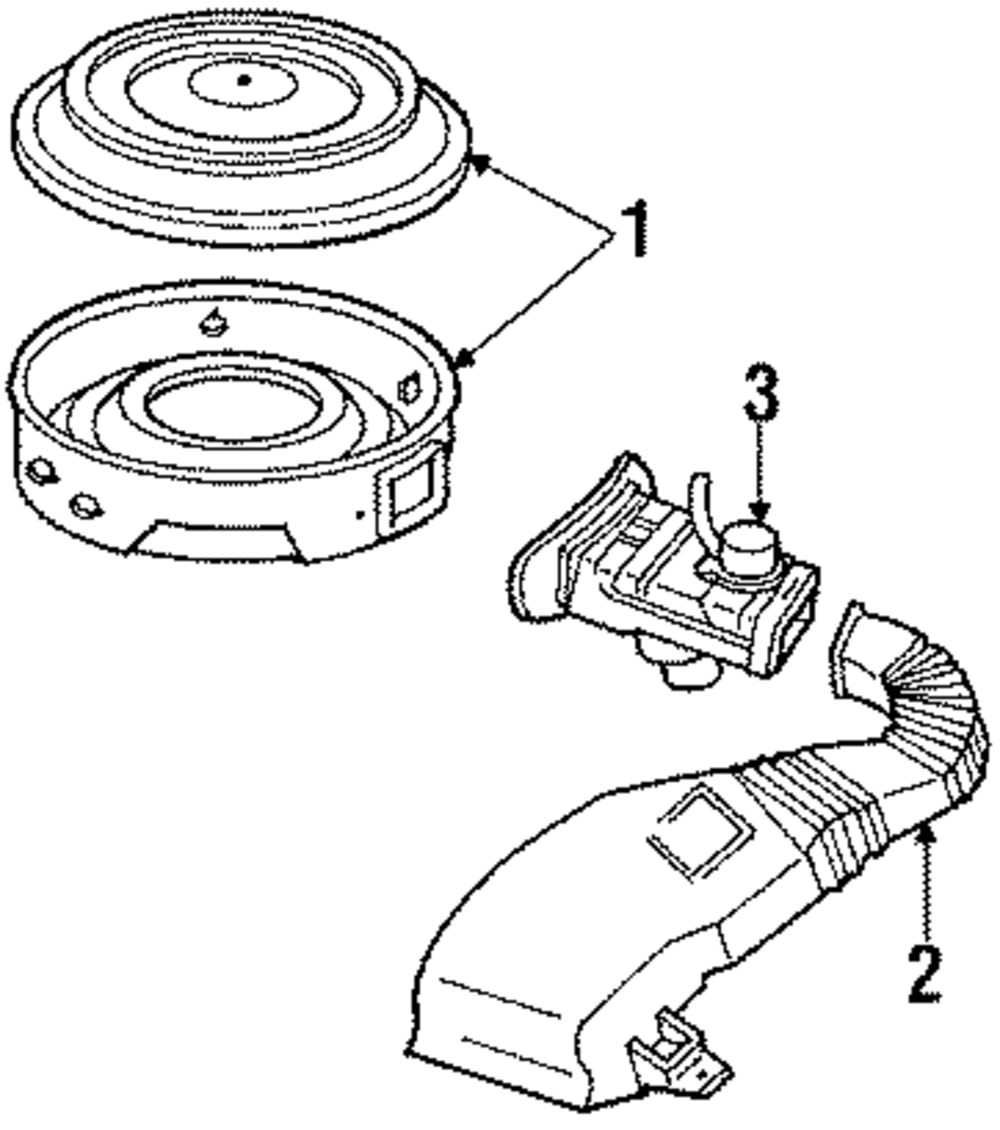 1
3
2