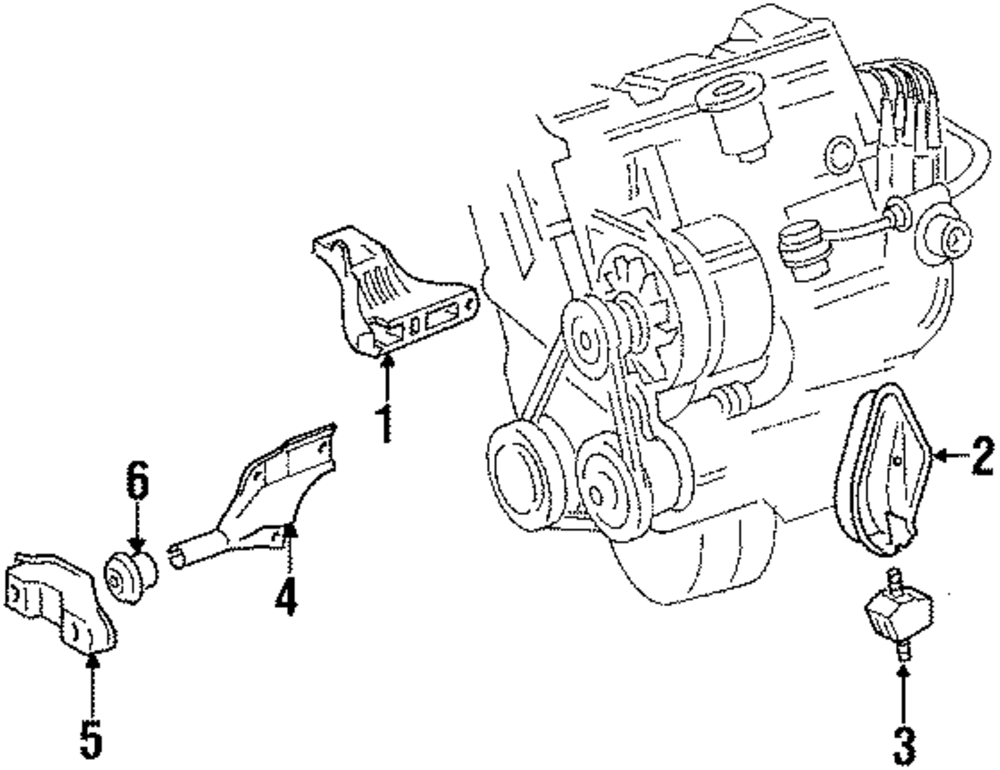 1
2
6
4
5
3