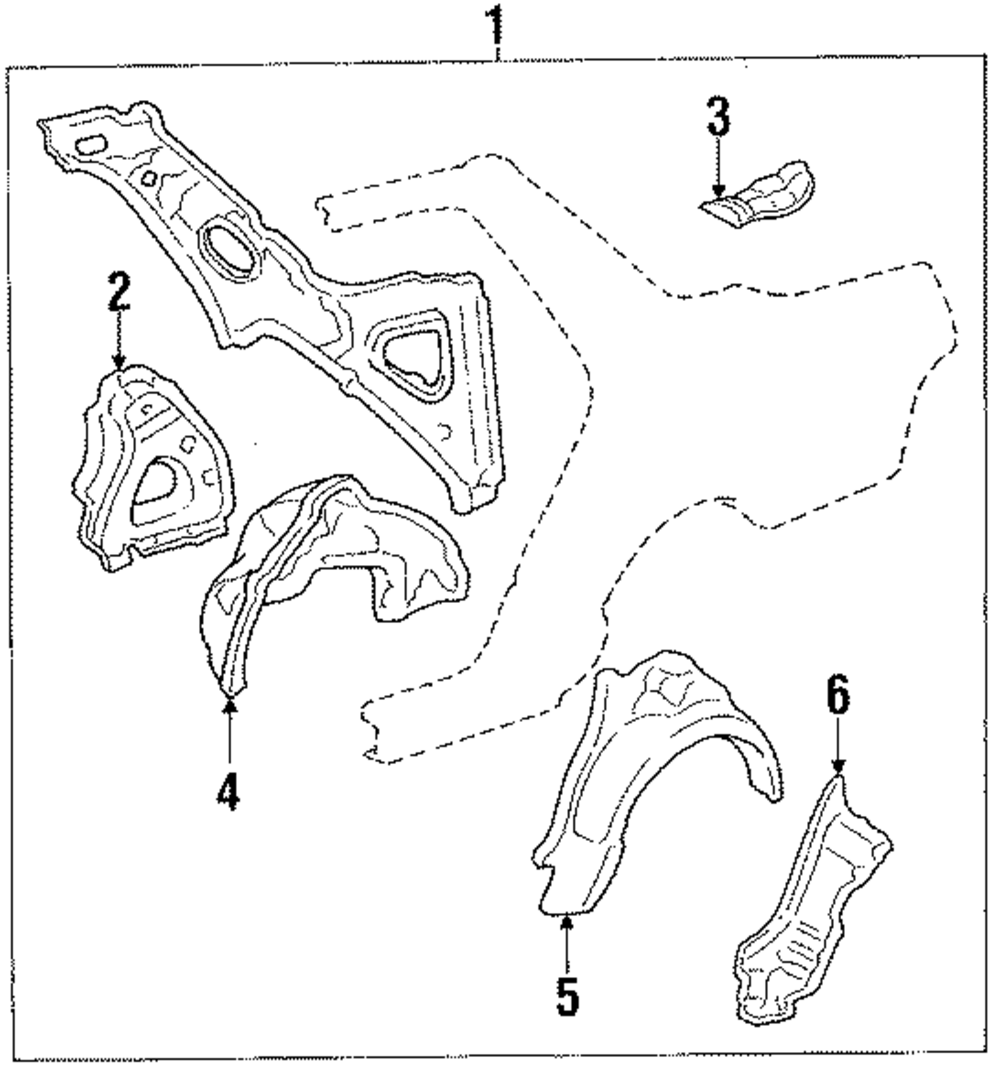 1
3
2
4
6
5