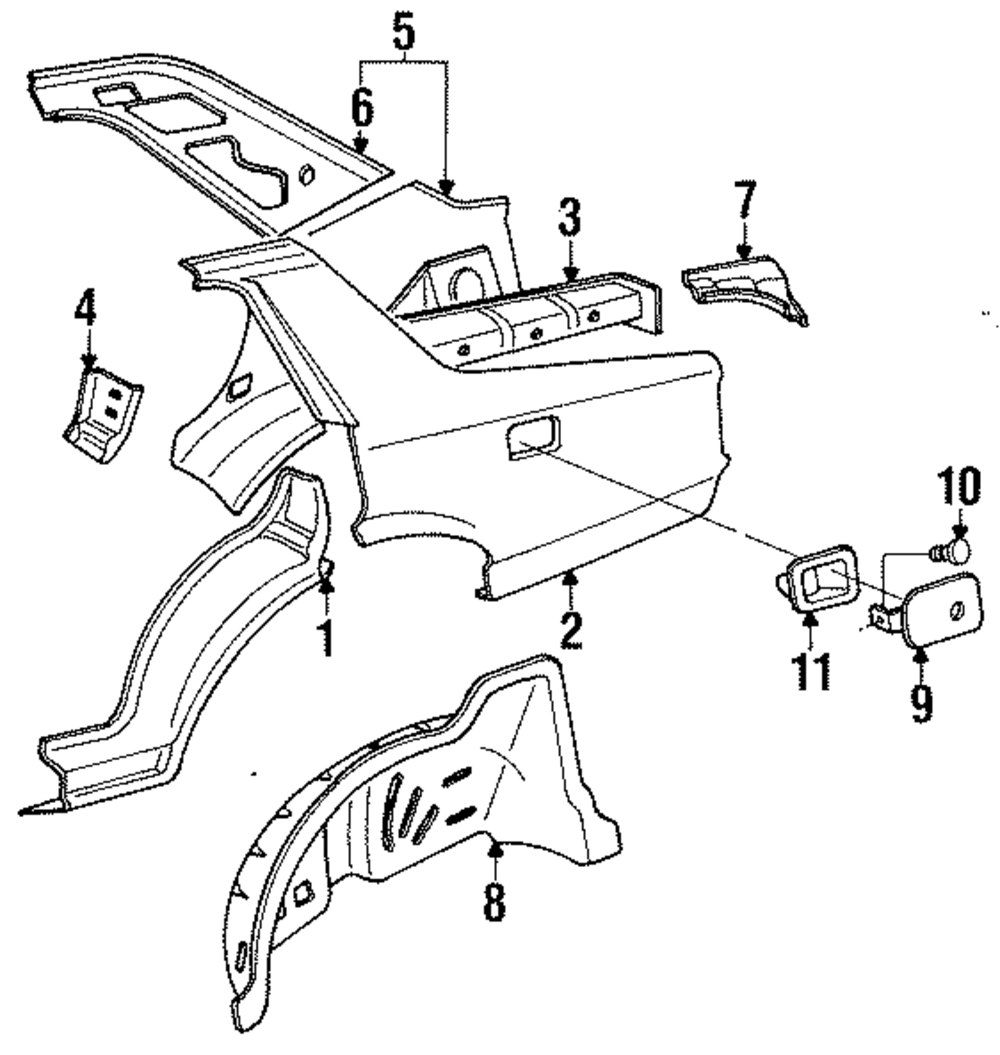 5
6
3
7
4
10
1
2
11
9
8