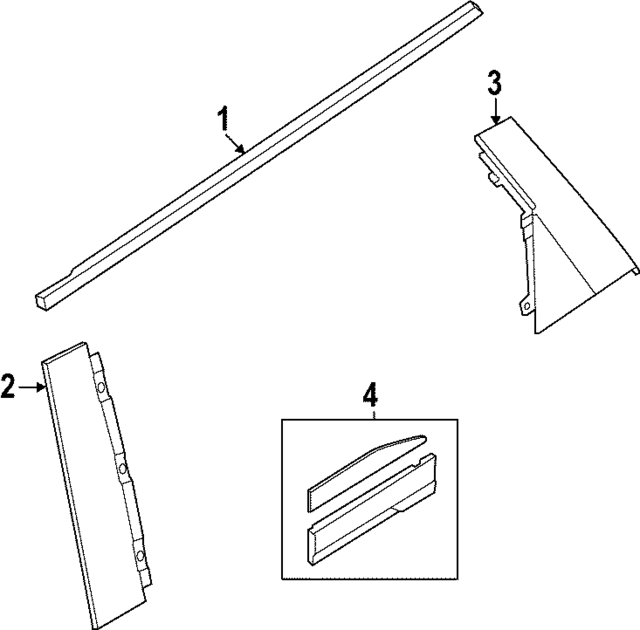 1

3

2

4