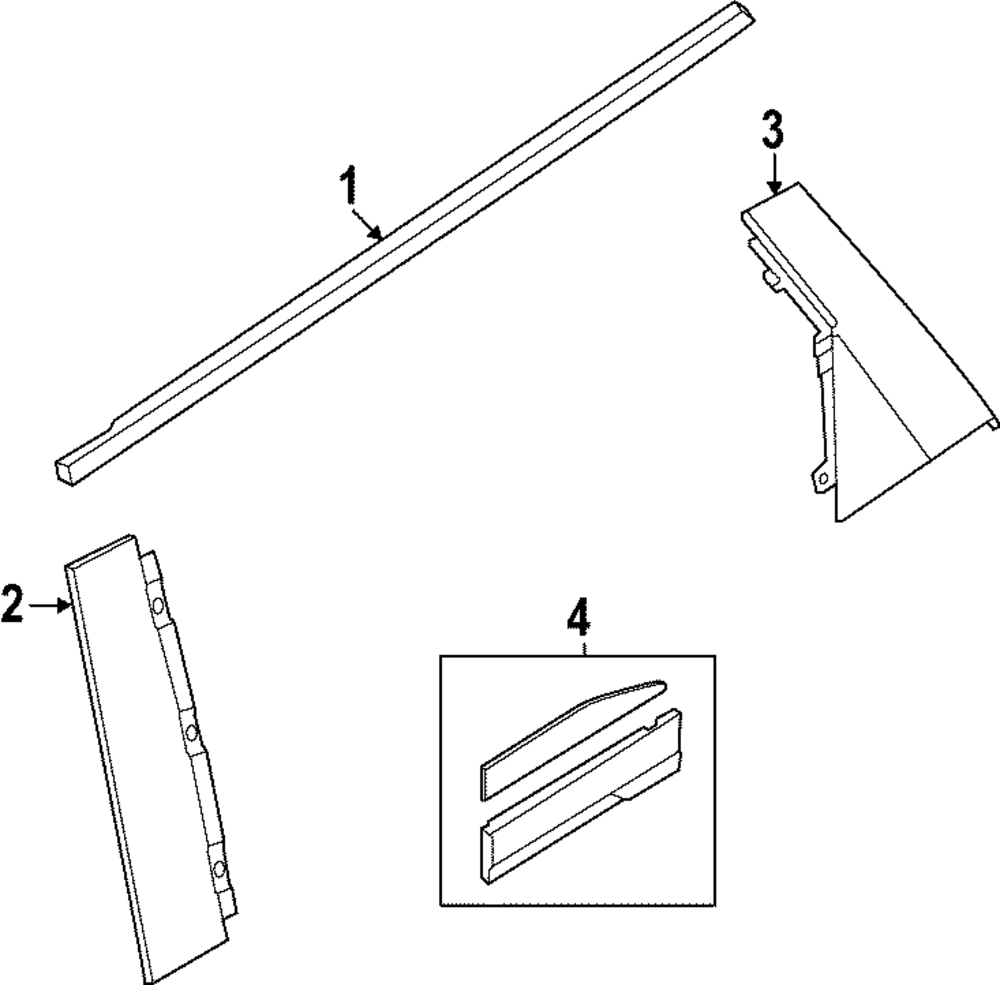 1
3
2
4