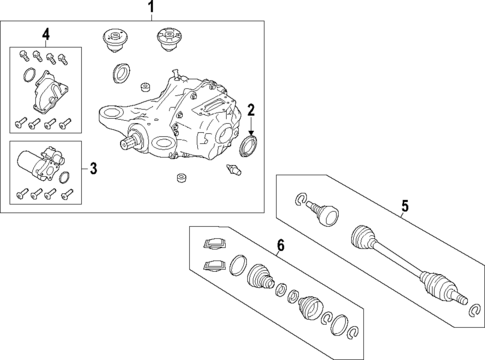 1
4
2
3
5
6