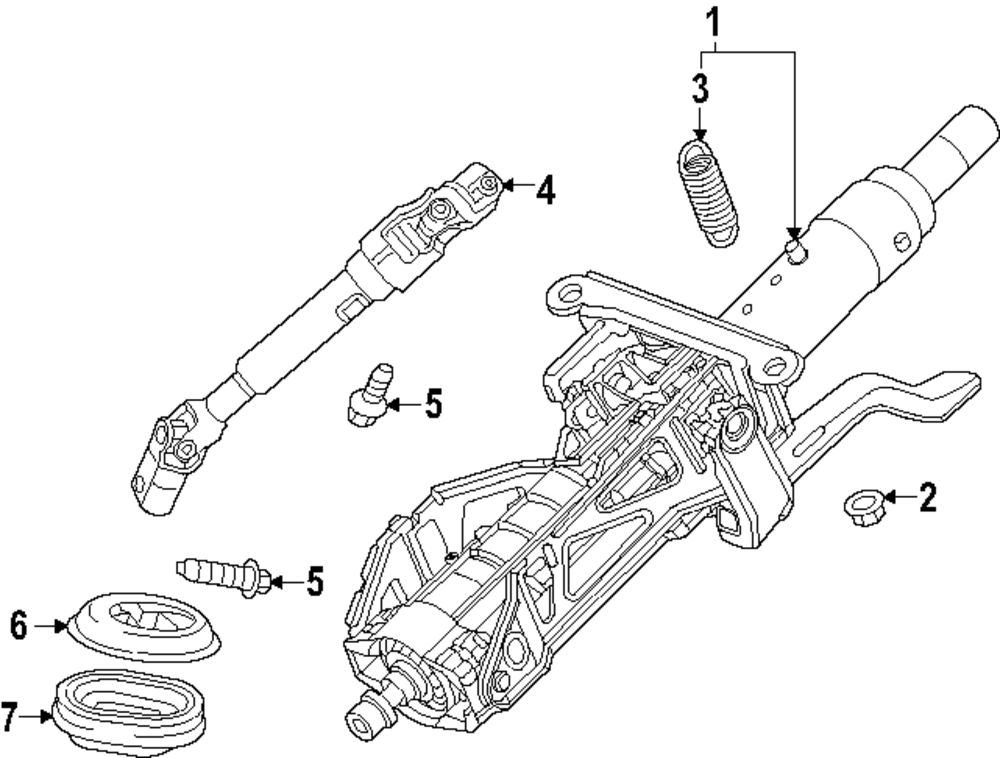 1
3
4
5
2
5
6
7