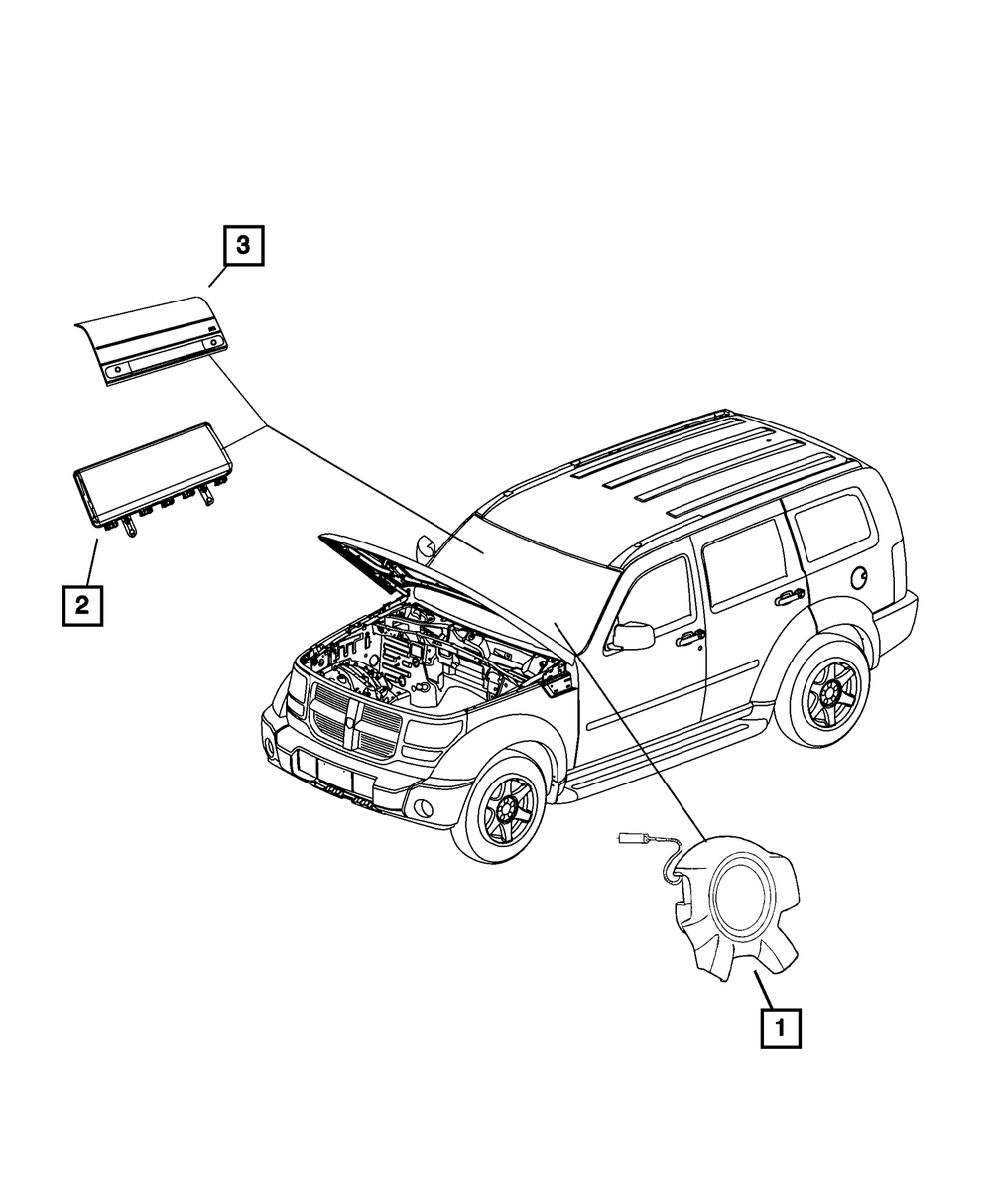 3

2

1