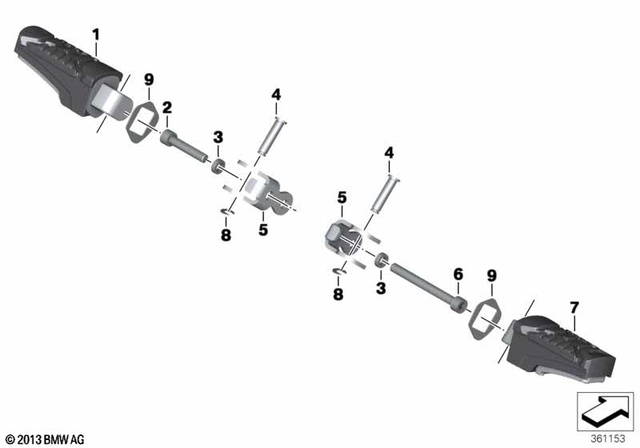 1
9
2
3
4
8
5
4
5
8
3
6
9
7
© 2013 BMW AG
361153