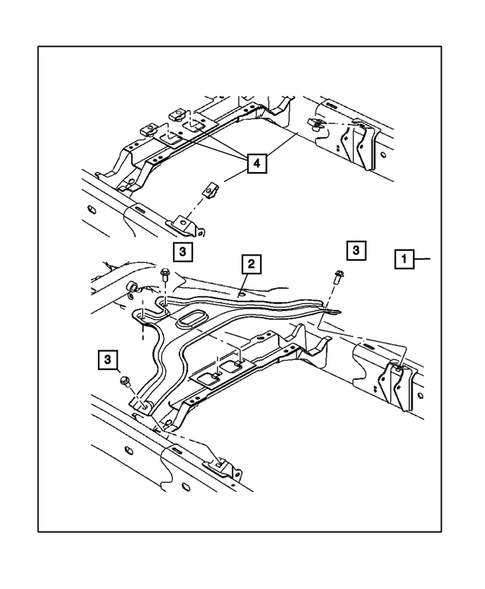 4
3
2
3
1
3