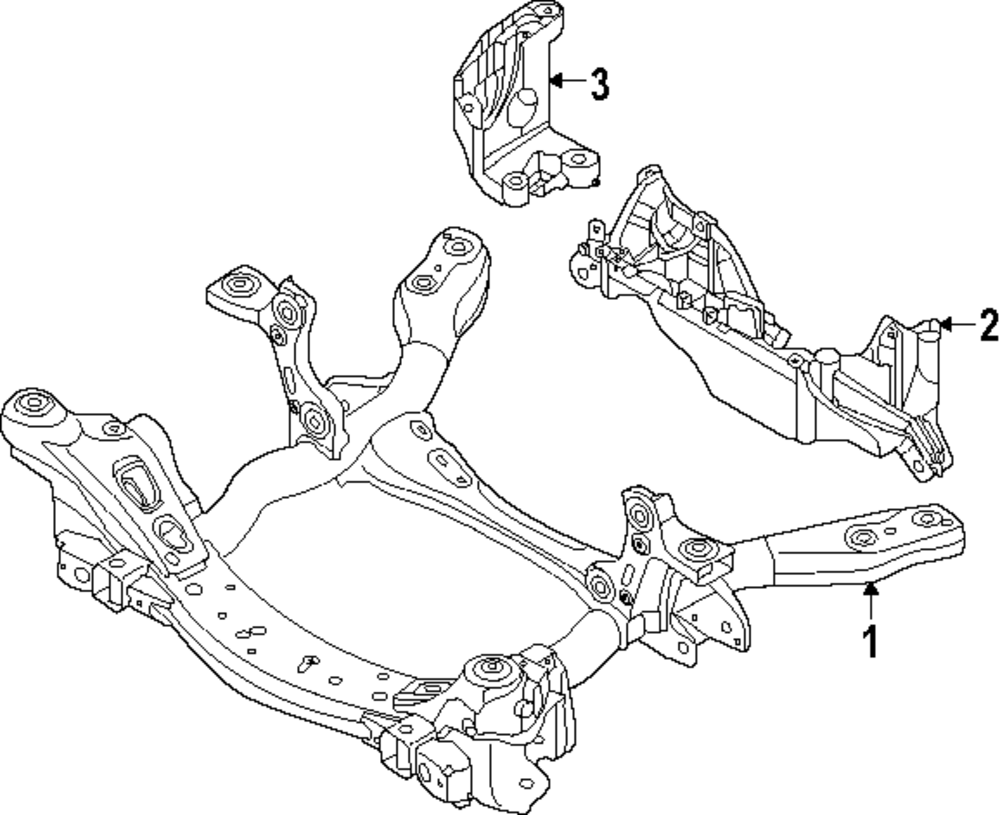 3
2
1