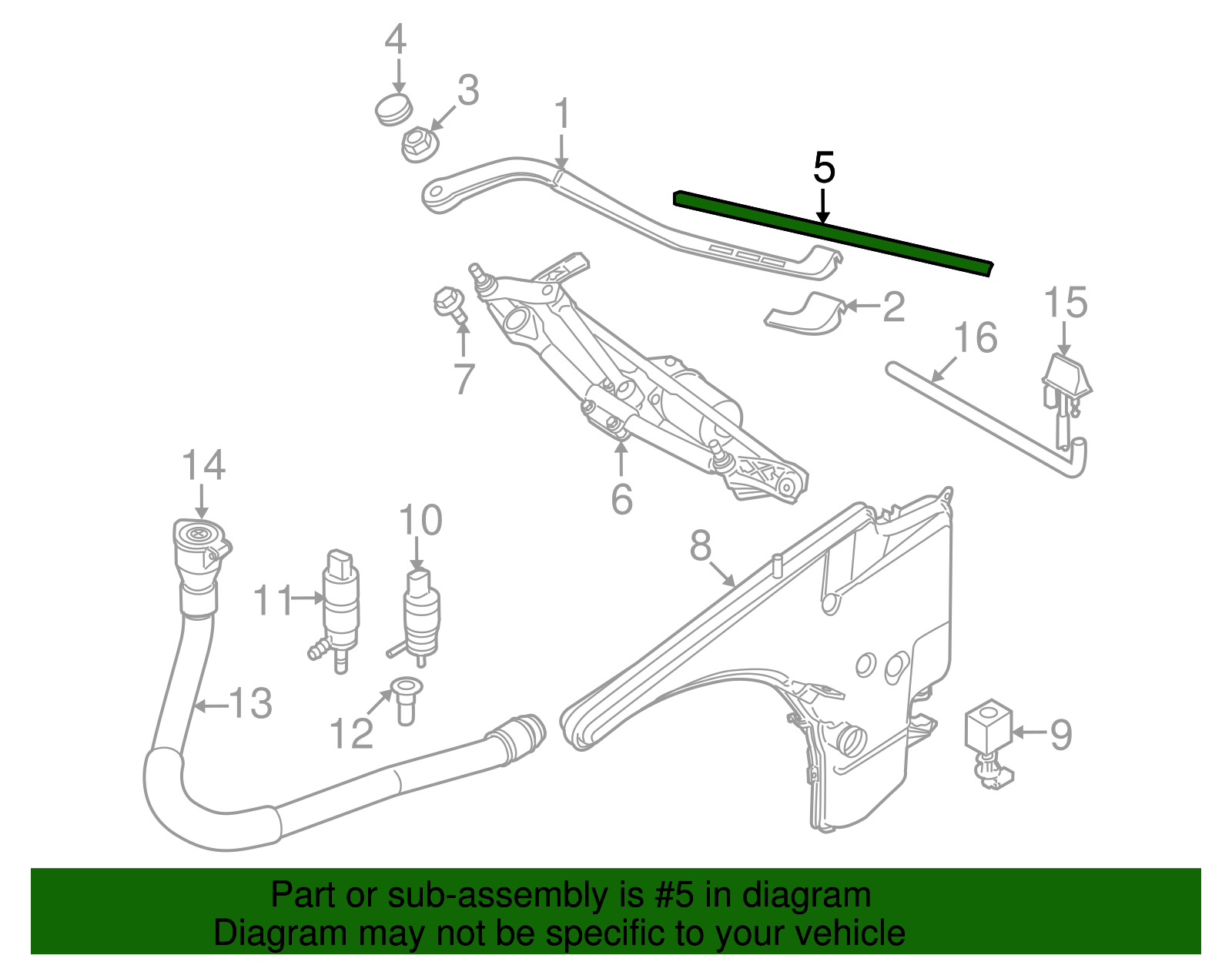 4
3
1
5
2
15
16
7
6
14
10
11
8
13
12
9

Part or sub-assembly is #5 in diagram
Diagram may not be specific to your vehicle