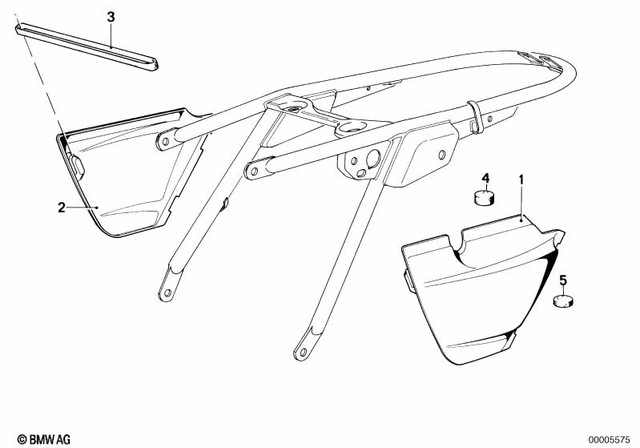 3
2
4
1
5
© BMW AG
00005575