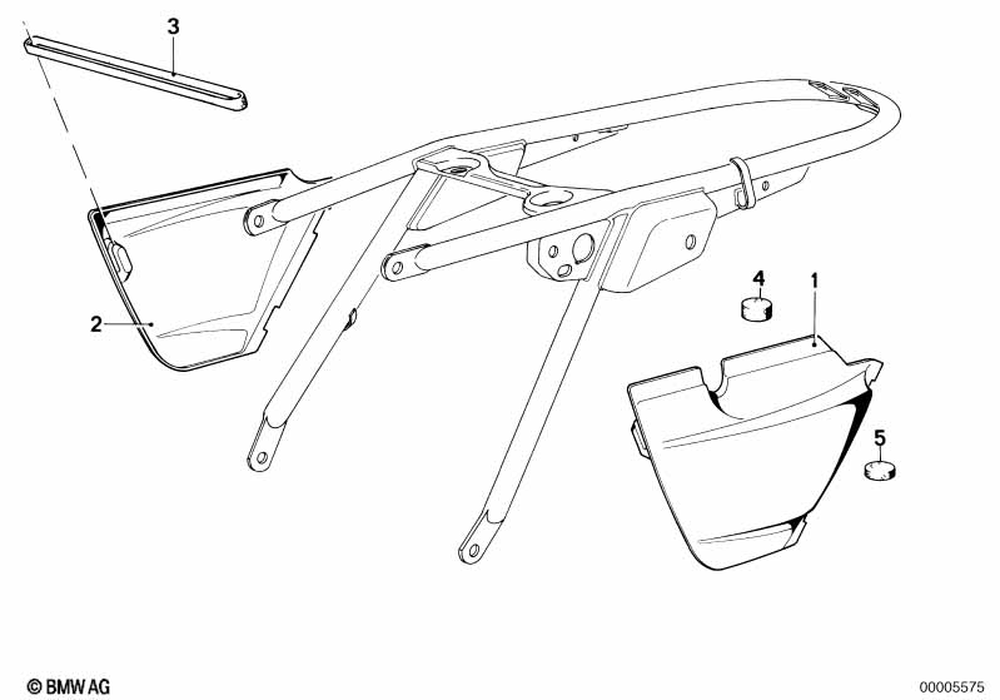 3
2
4
1
5
© BMW AG
00005575