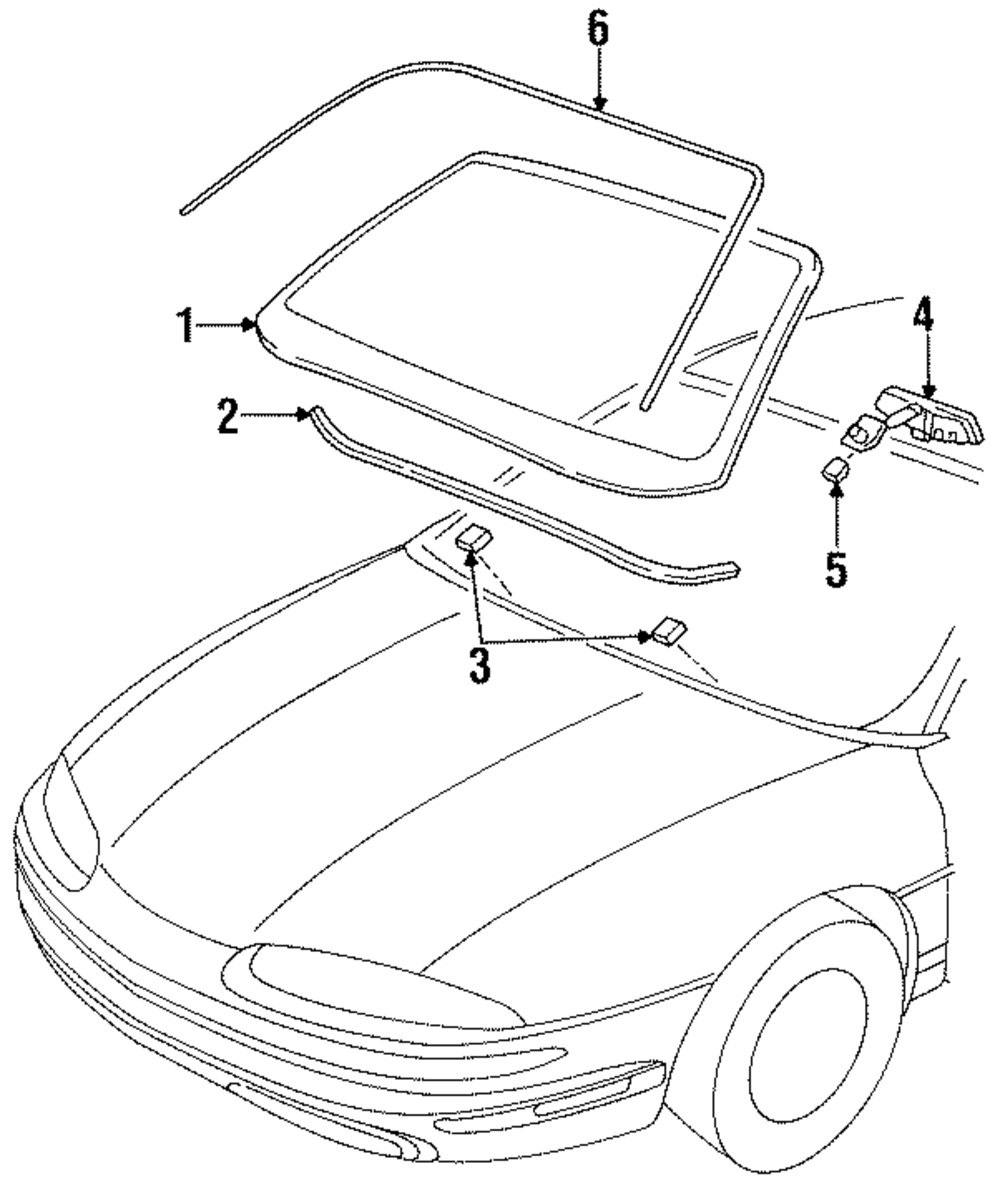 6
1
4
2
5
3