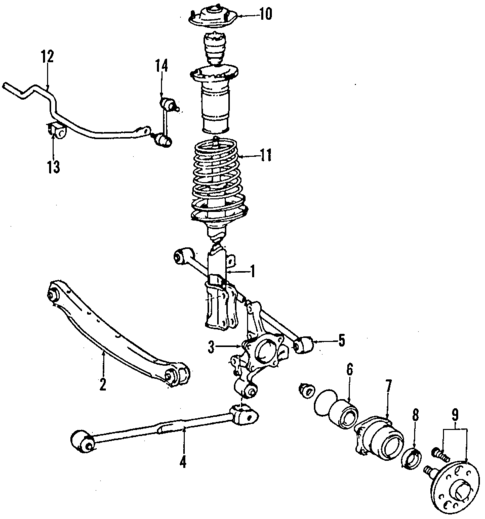 10
12
14
13
11
1
5
3
2
6
7
8
9
4