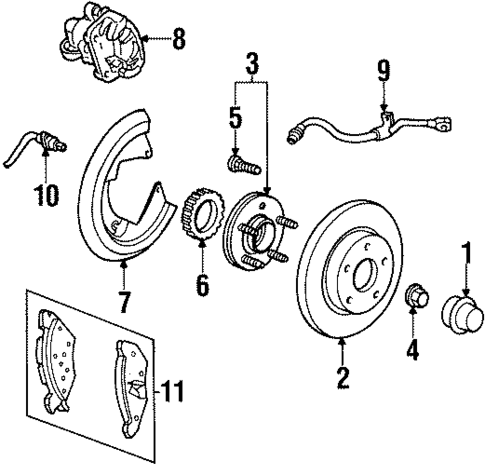 8
3
9
5
10
7
6
1
4
2
11