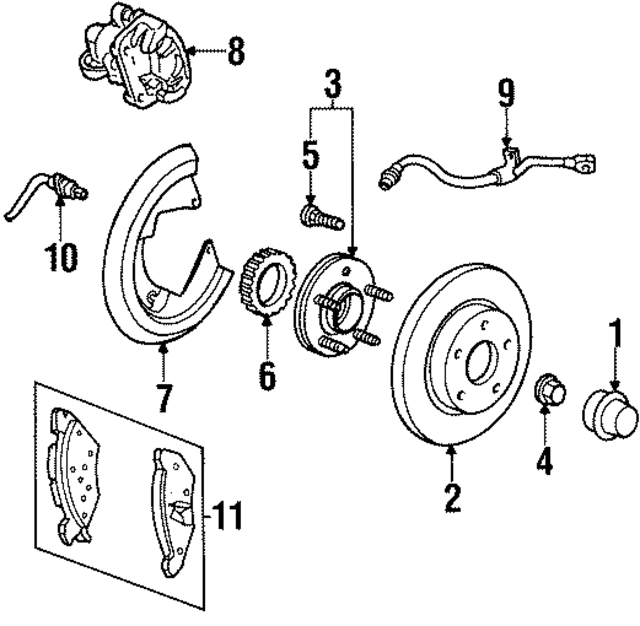 8
3
9
5
10
7
6
1
4
2
11