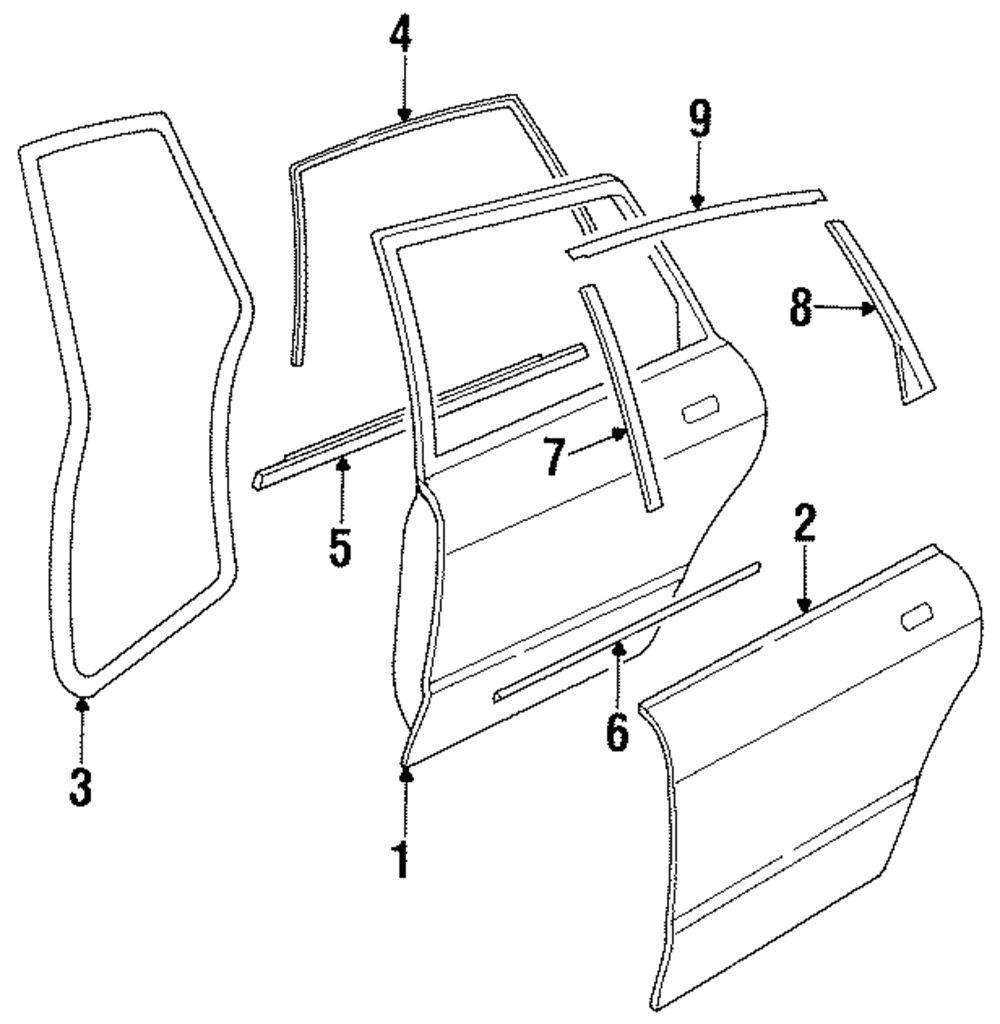 4
9
8
7
5
2
6
3
1