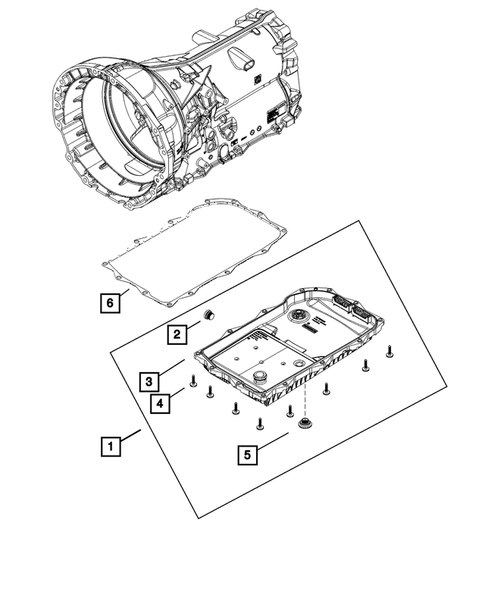 6
2
3
4
1
5