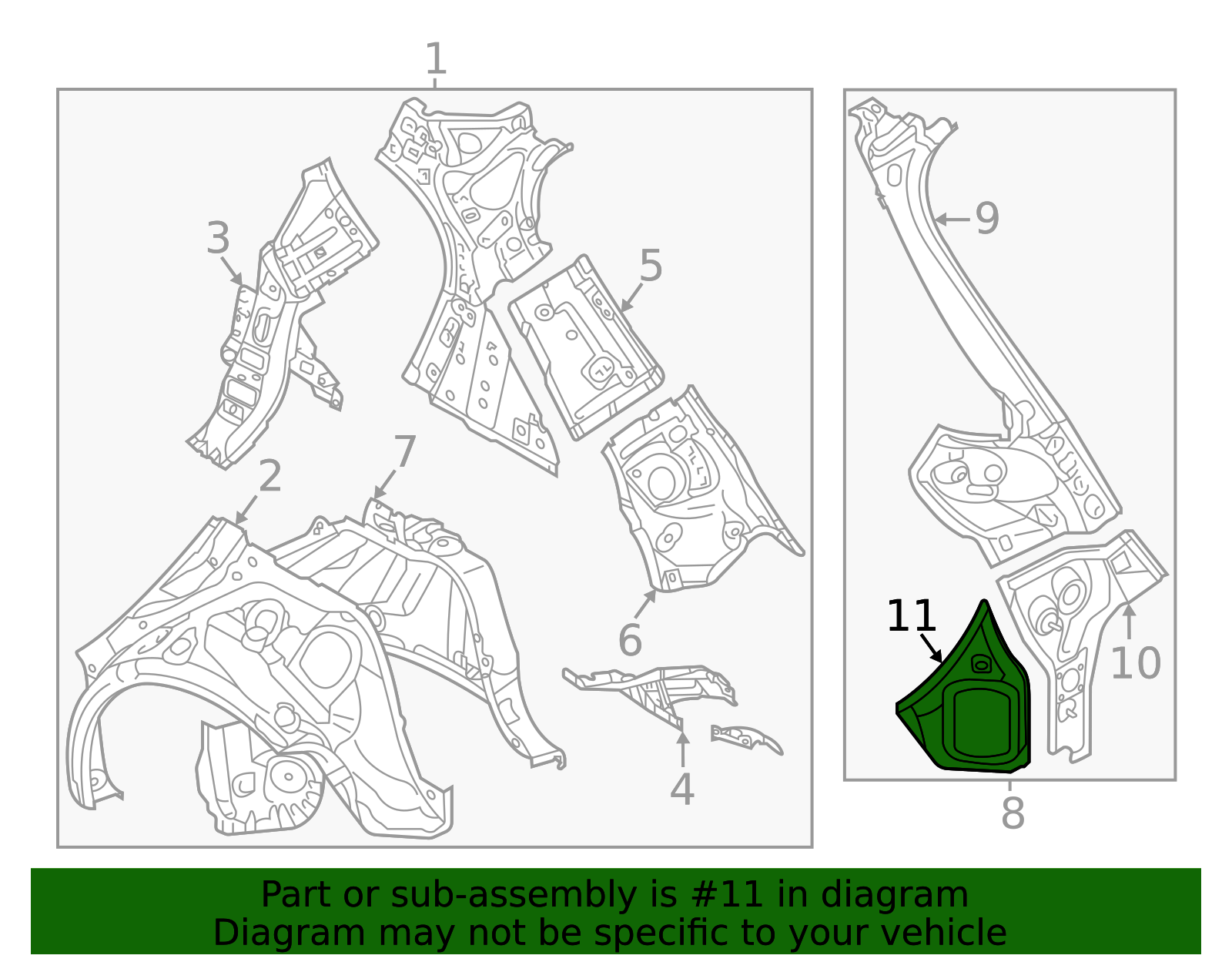 1
3
5
2
7
6
4
9
11
10
8

Part or sub-assembly is #11 in diagram
Diagram may not be specific to your vehicle