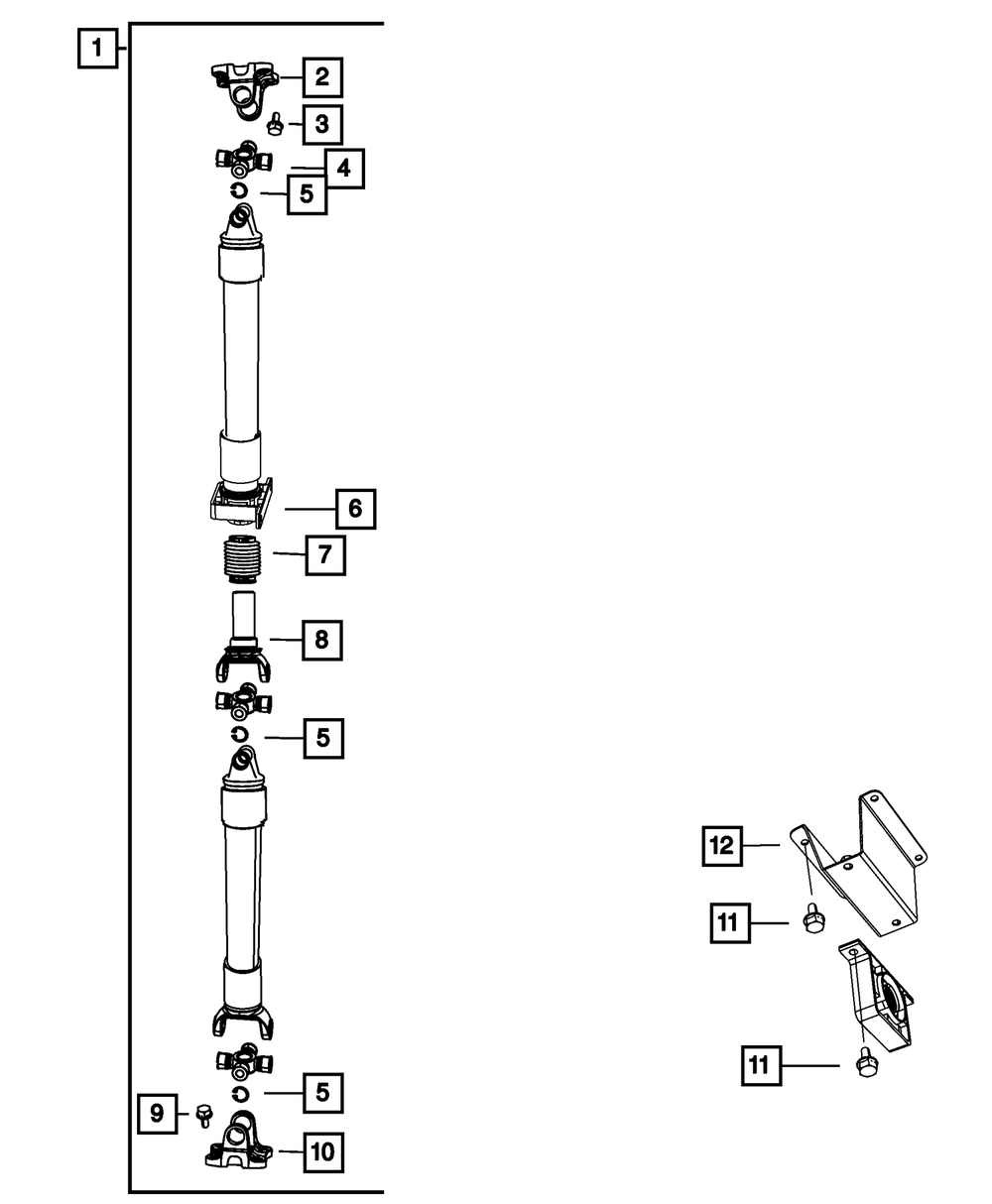 1
2
3
4
5
6
7
8
5
5
9
10
12
11
11