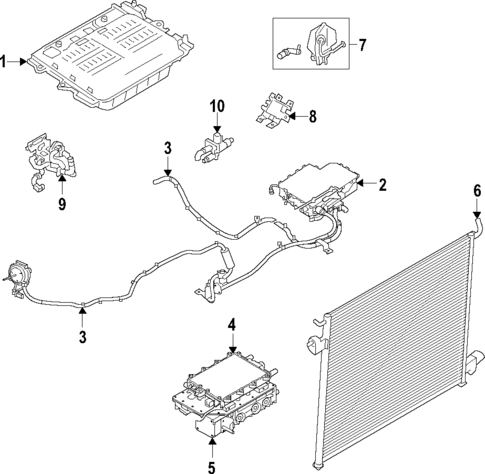 1
7
10
8
3
9
2
6
3
4
5