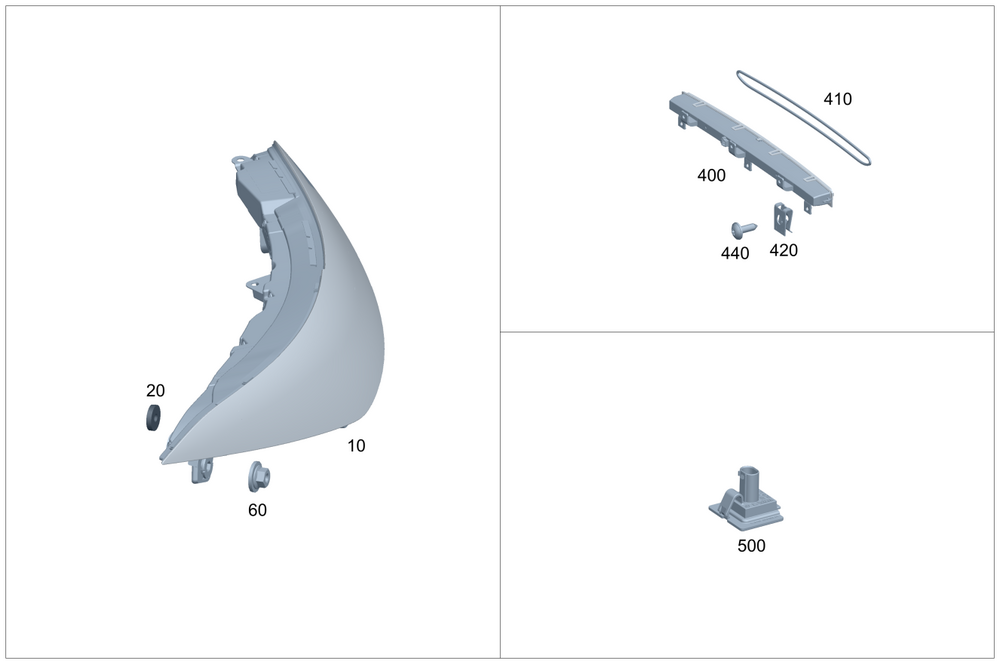 20

10

60

410

400

440

420

500