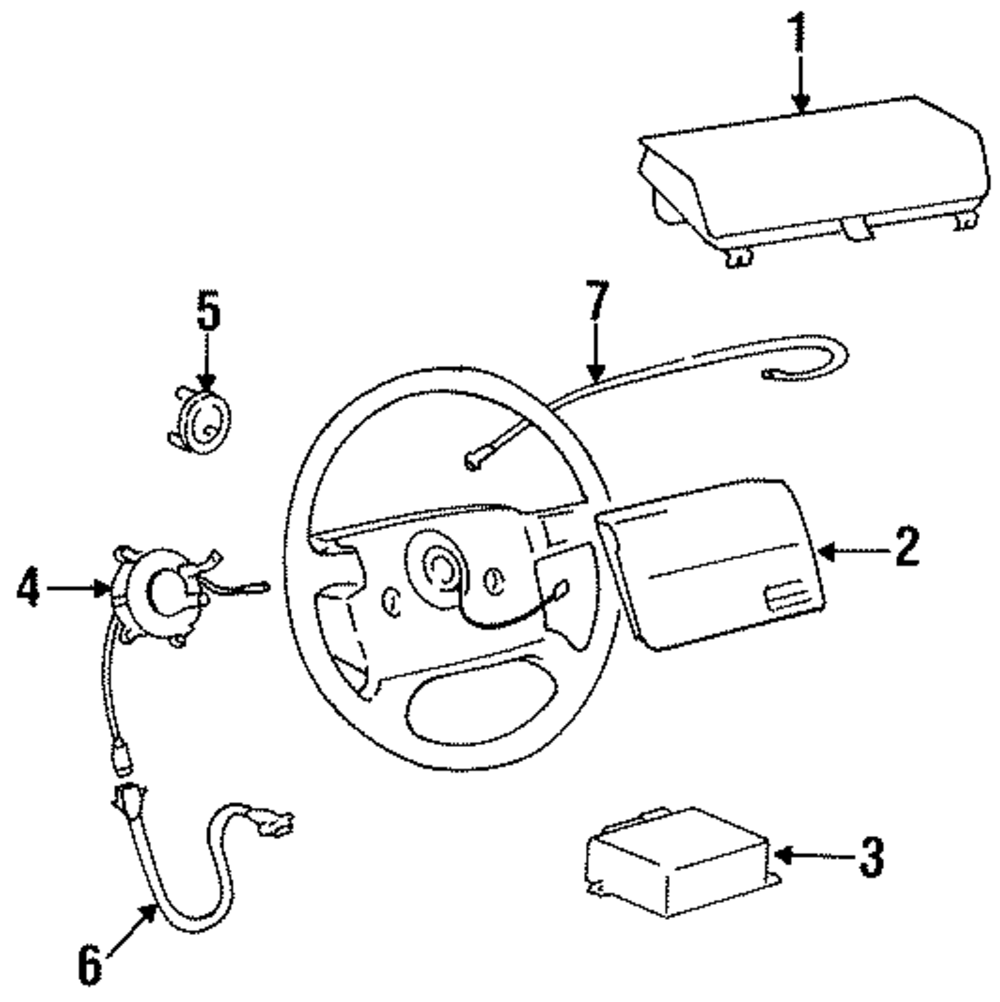 1
5
7
2
4
3
6