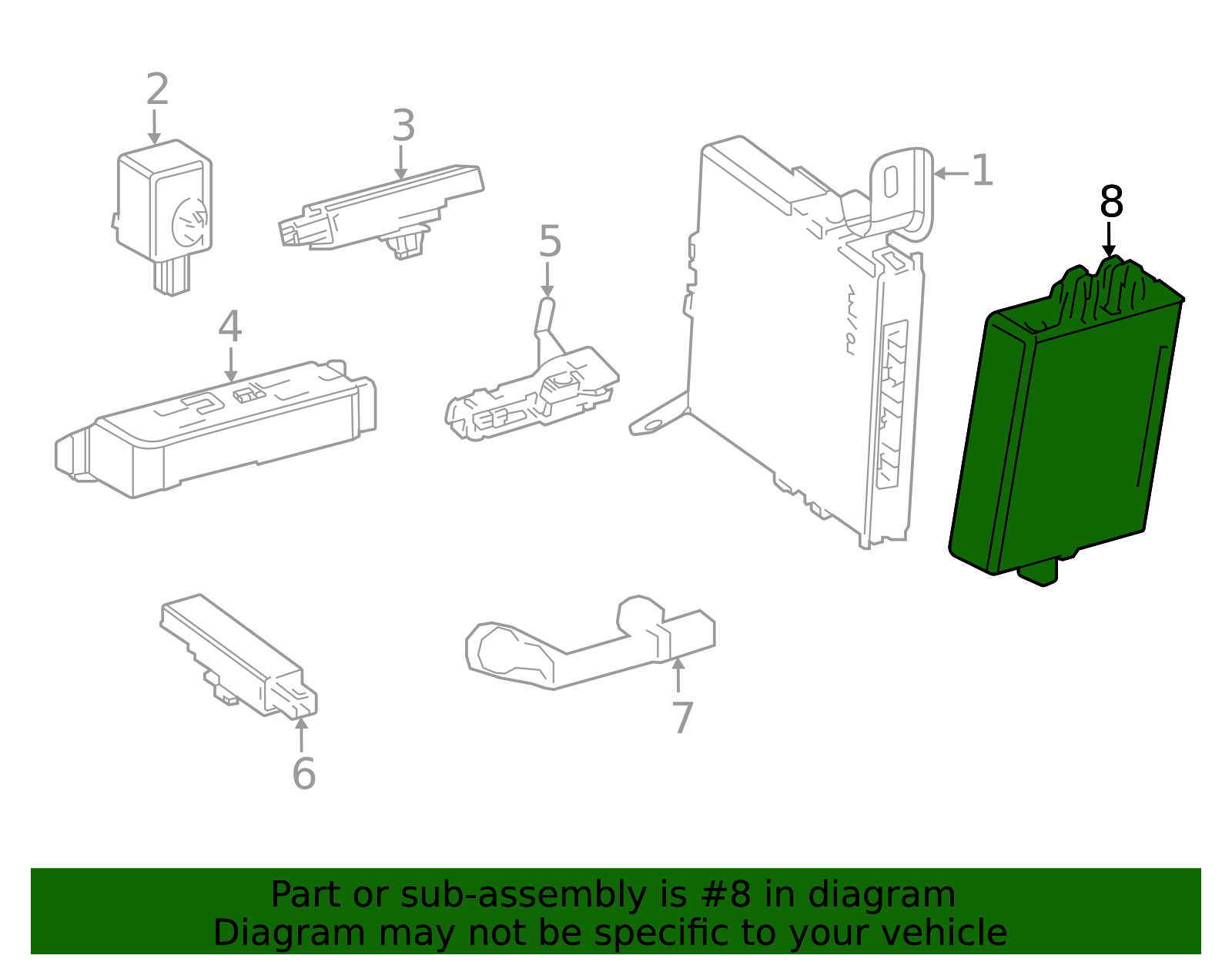 2
3
1
8
5
4
7
6

Part or sub-assembly is #8 in diagram
Diagram may not be specific to your vehicle