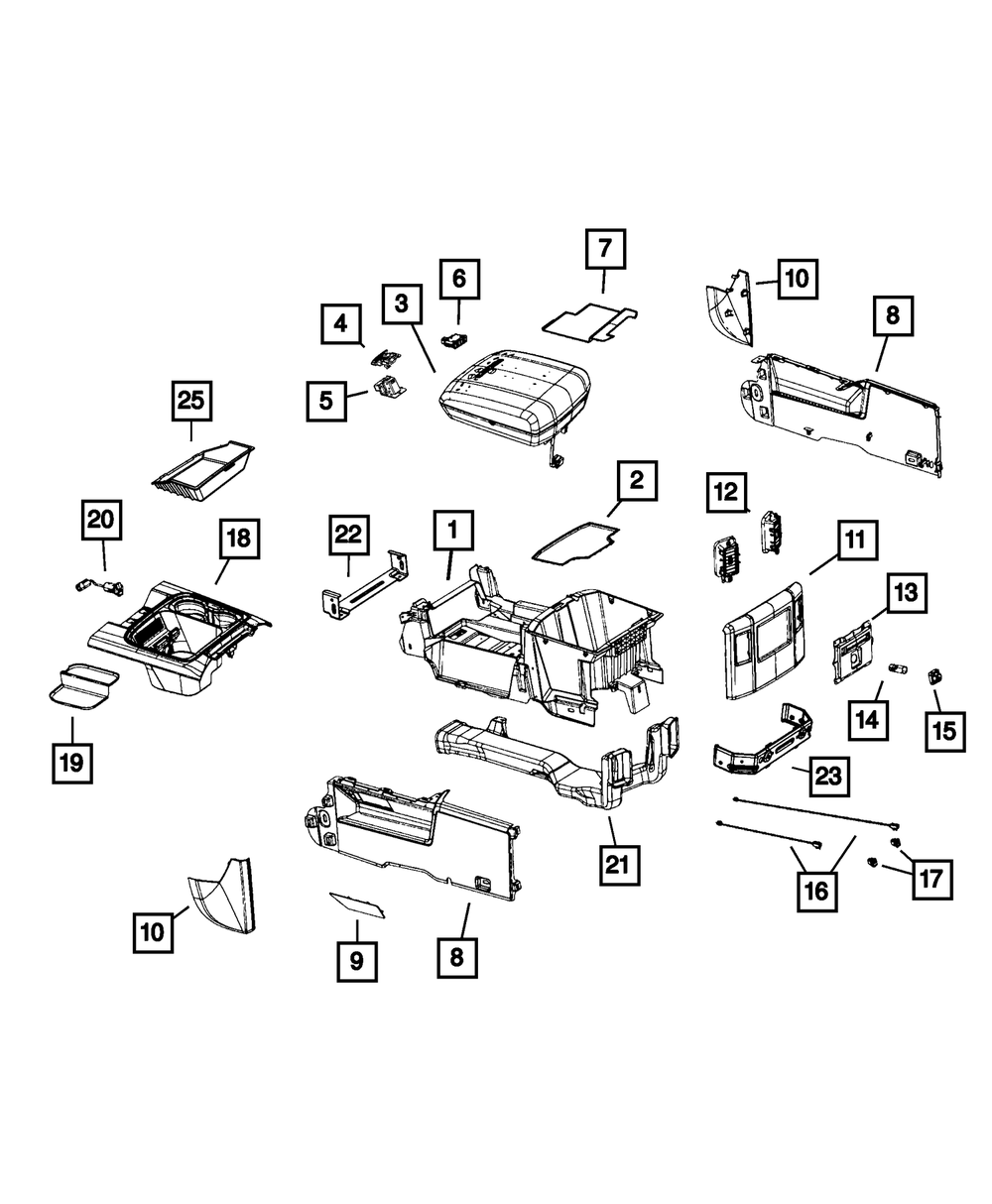 7
6
10
3
4
8
5
25
2
12
20
18
22
1
11
13
14
15
19
23
21
16
17
10
9
8