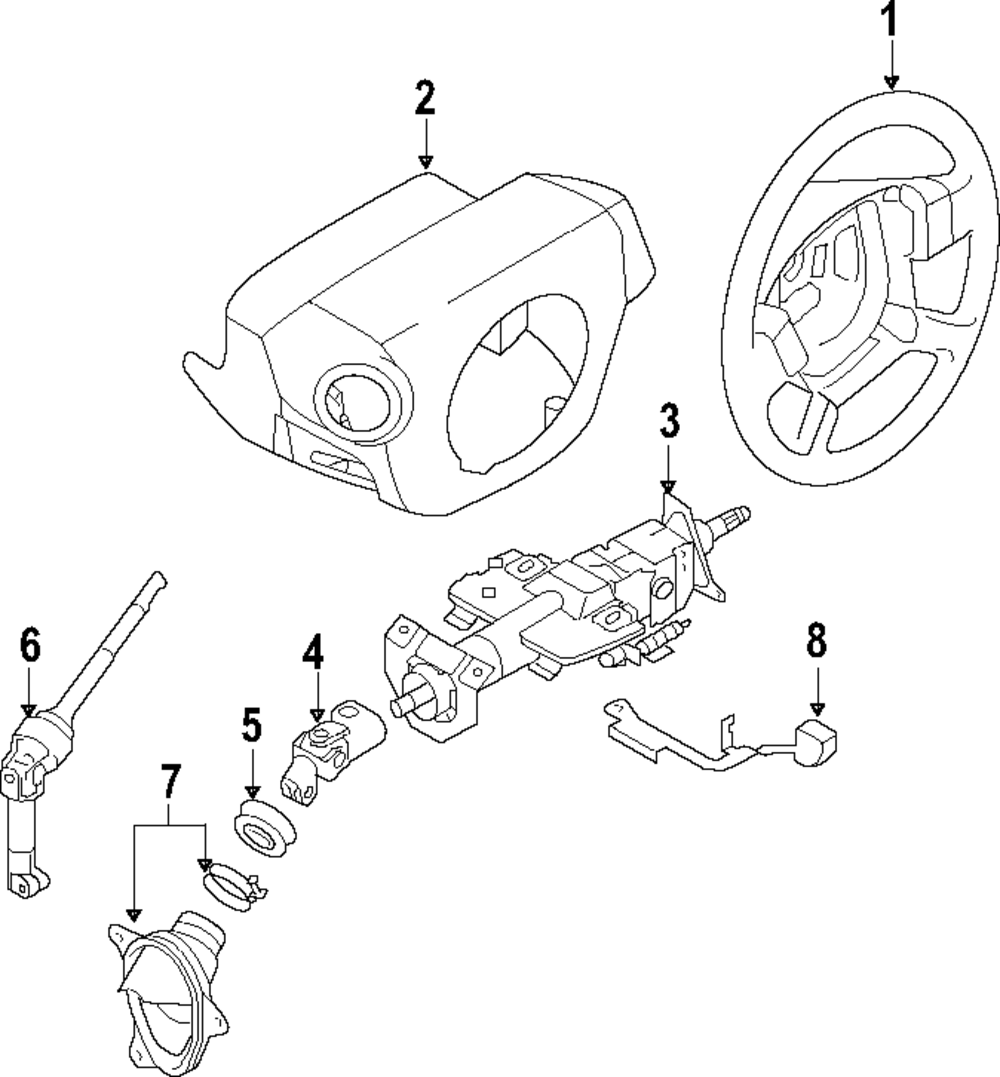 1
2
3
6
4
8
5
7