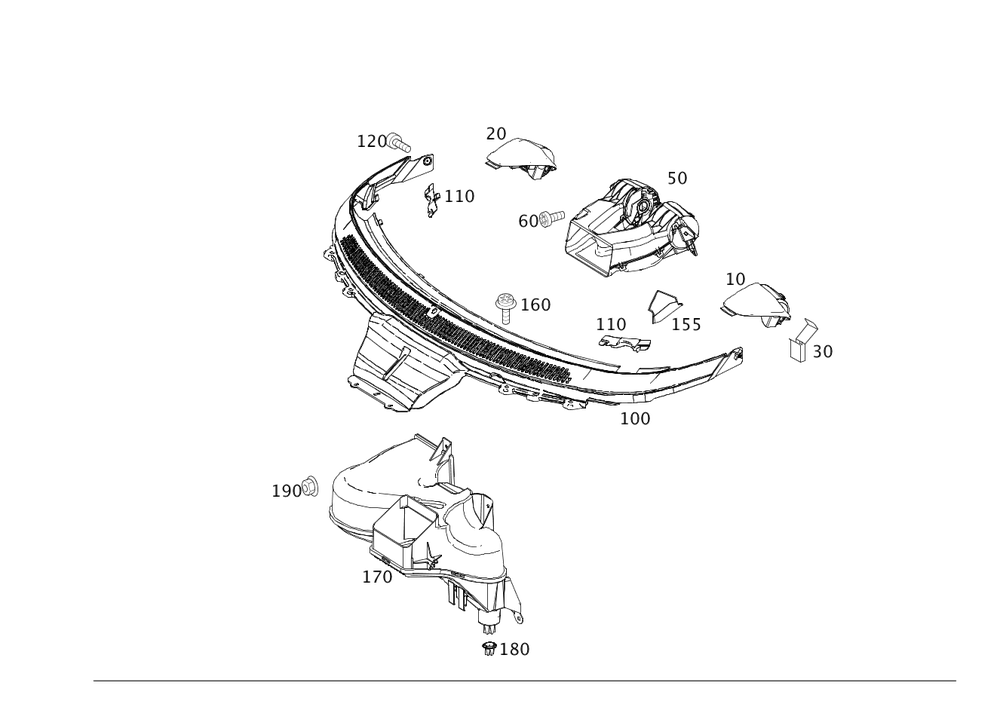 120
20
50
110
60
10
160
110
155
30
100
190
170
180