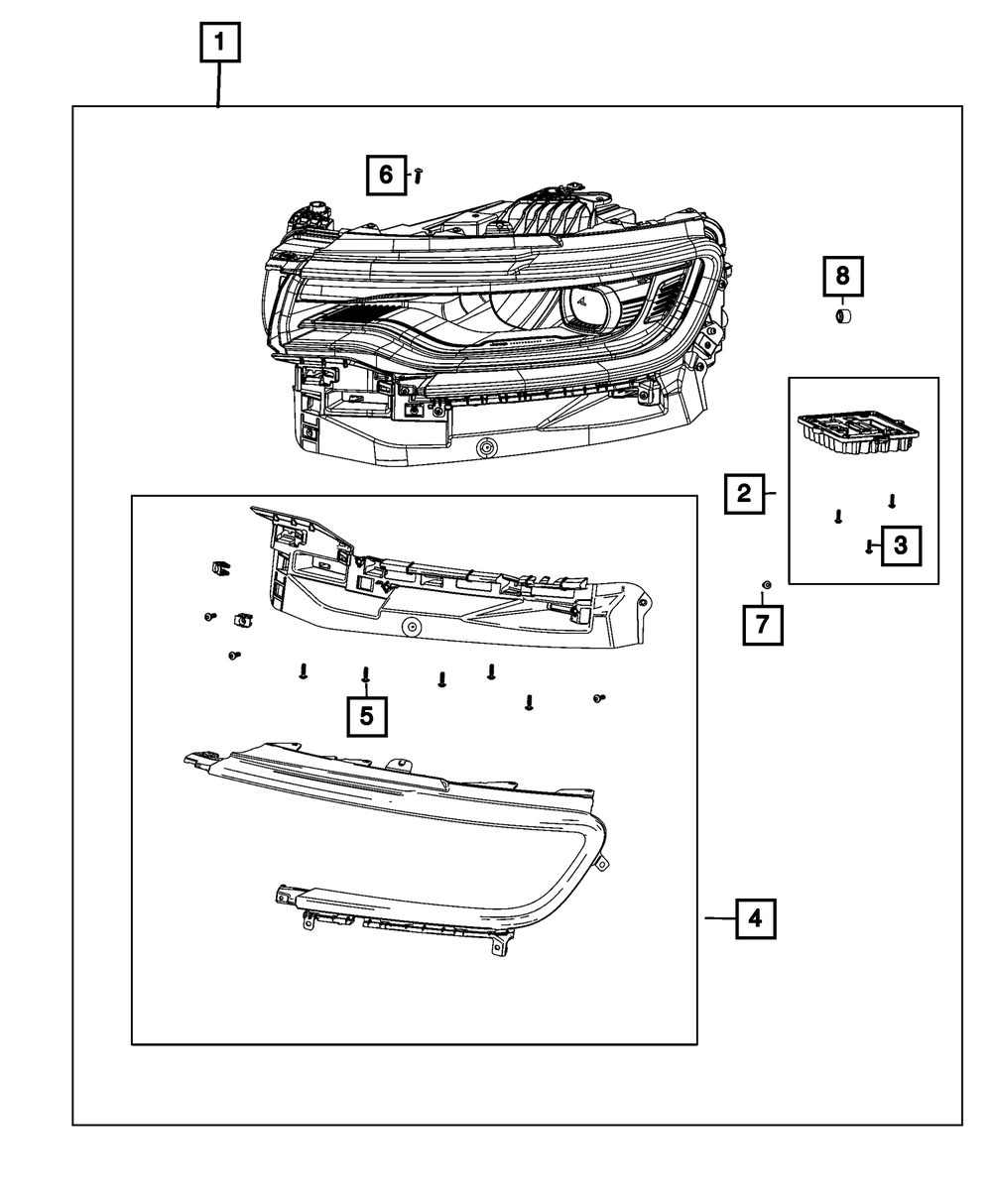 1
6
8
2
3
7
5
4