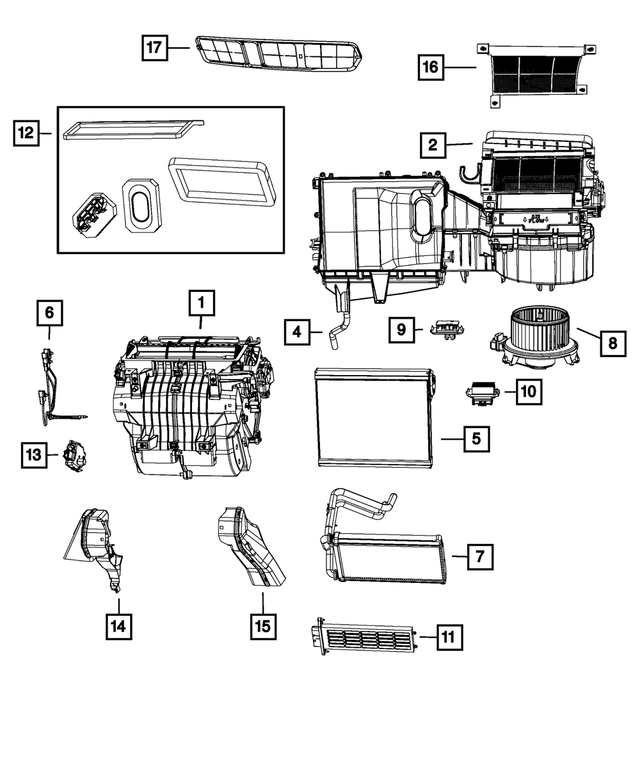 17
16
12
2
6
1
4
9
8
10
5
13
7
14
15
11