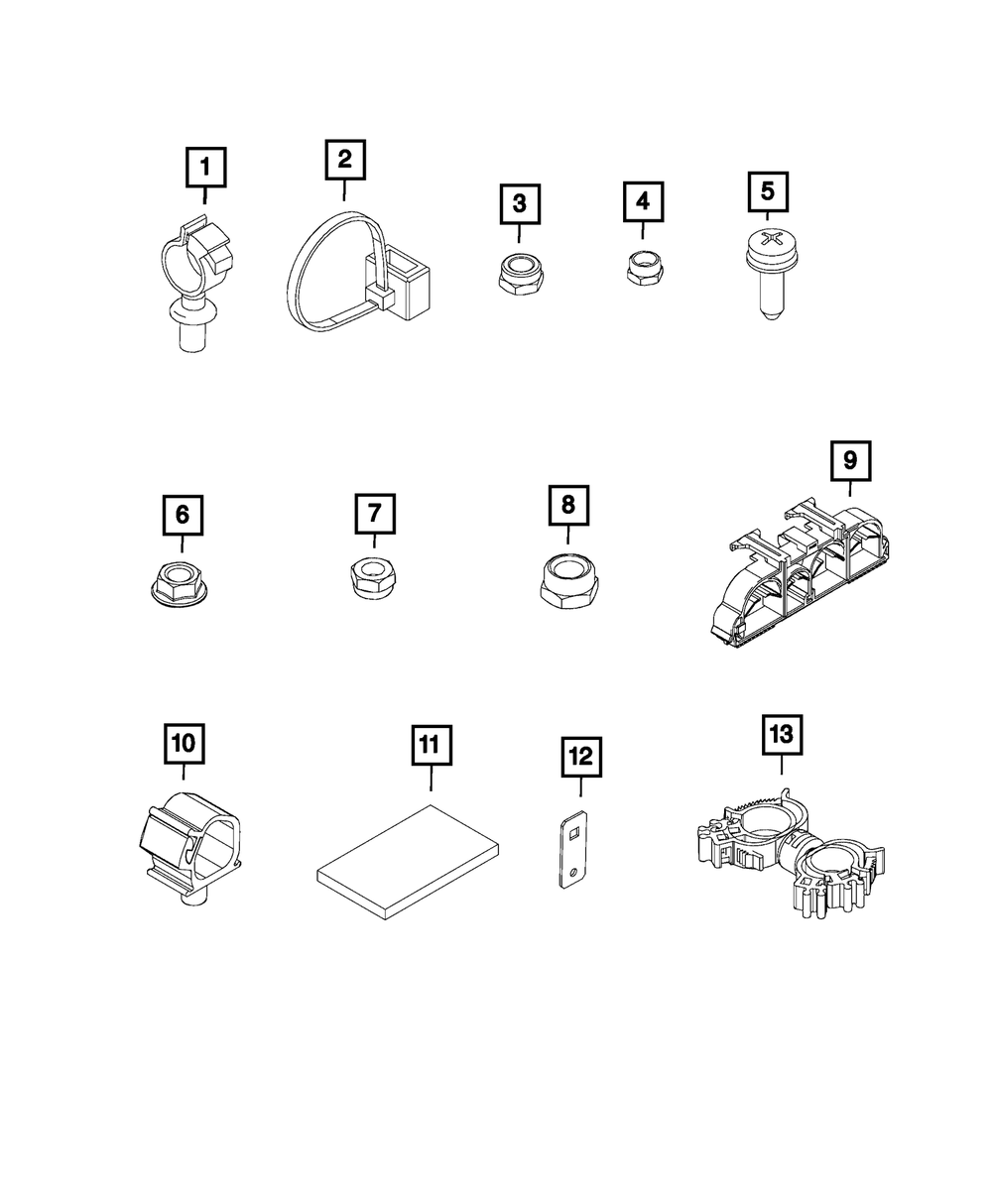 1
2
3
4
5
6
7
8
9
10
11
12
13