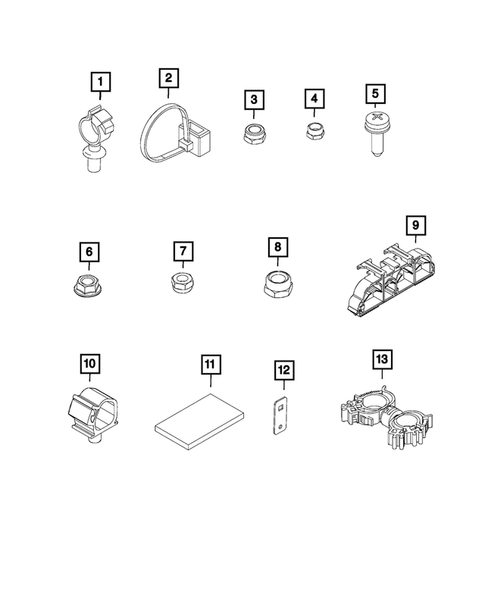 1
2
3
4
5
6
7
8
9
10
11
12
13