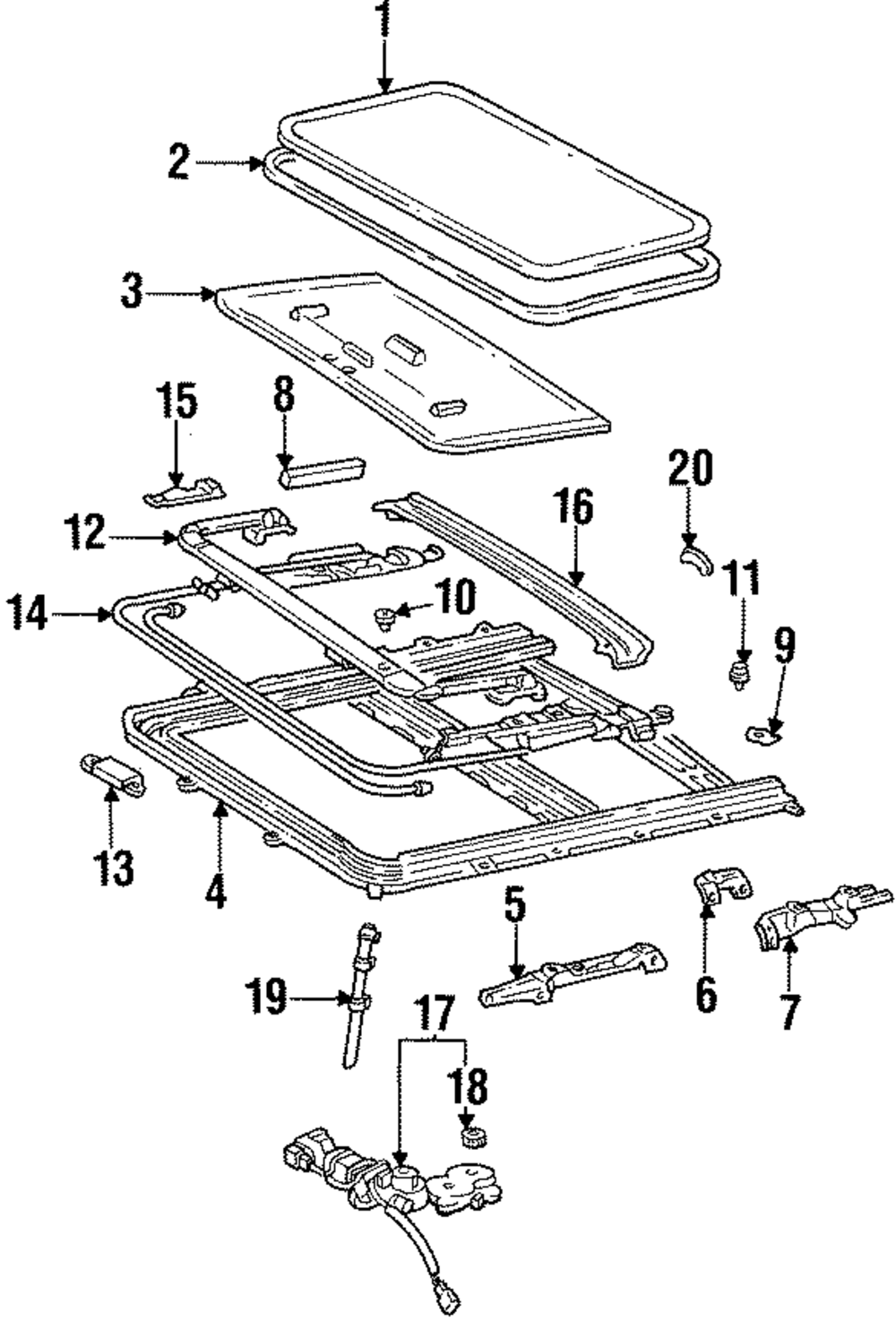 1
2
3
15
8
20
12
16
14
10
11
9
13
4
5
6
7
19
17
18