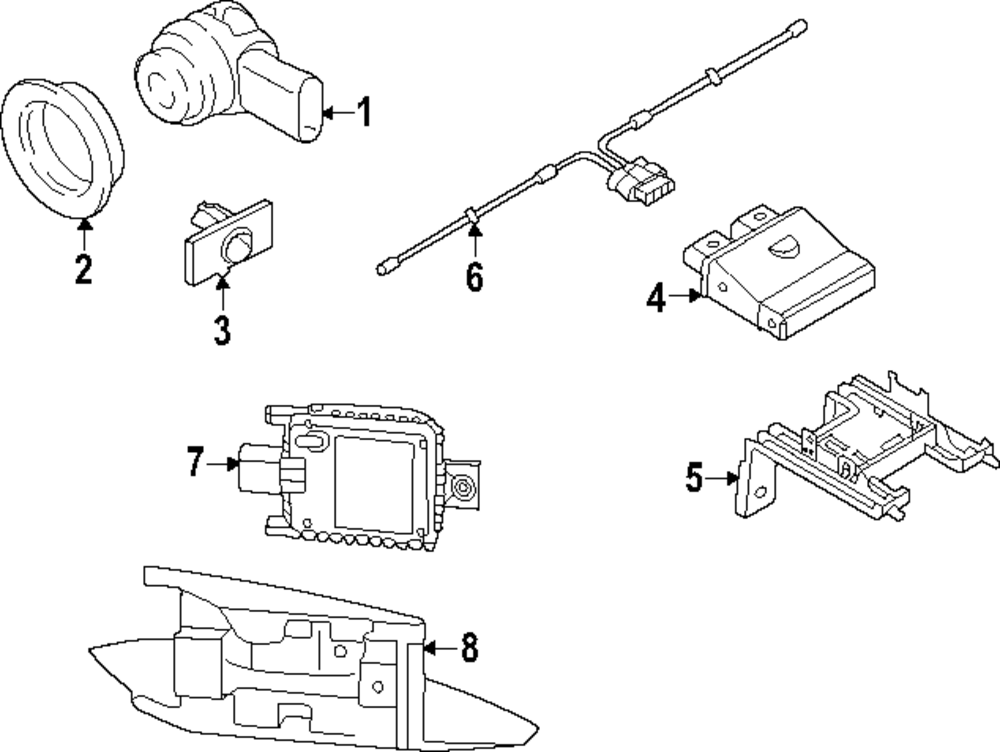 1
2
3
6
4
7
5
8