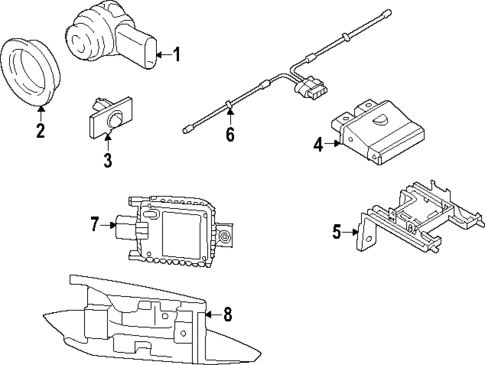 1
2
3
6
4
7
5
8