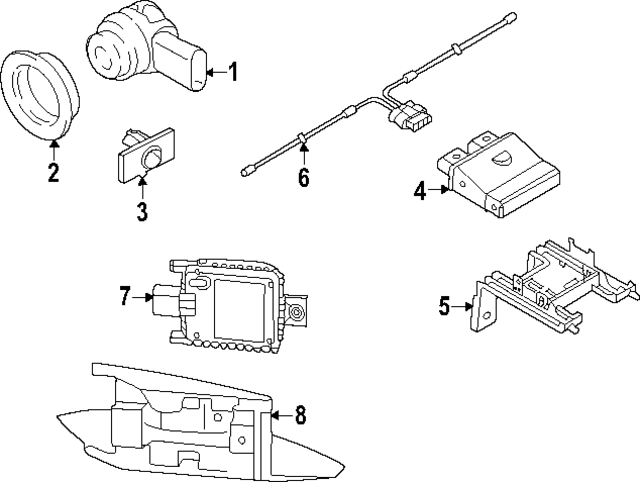 1
2
3
6
4
7
5
8