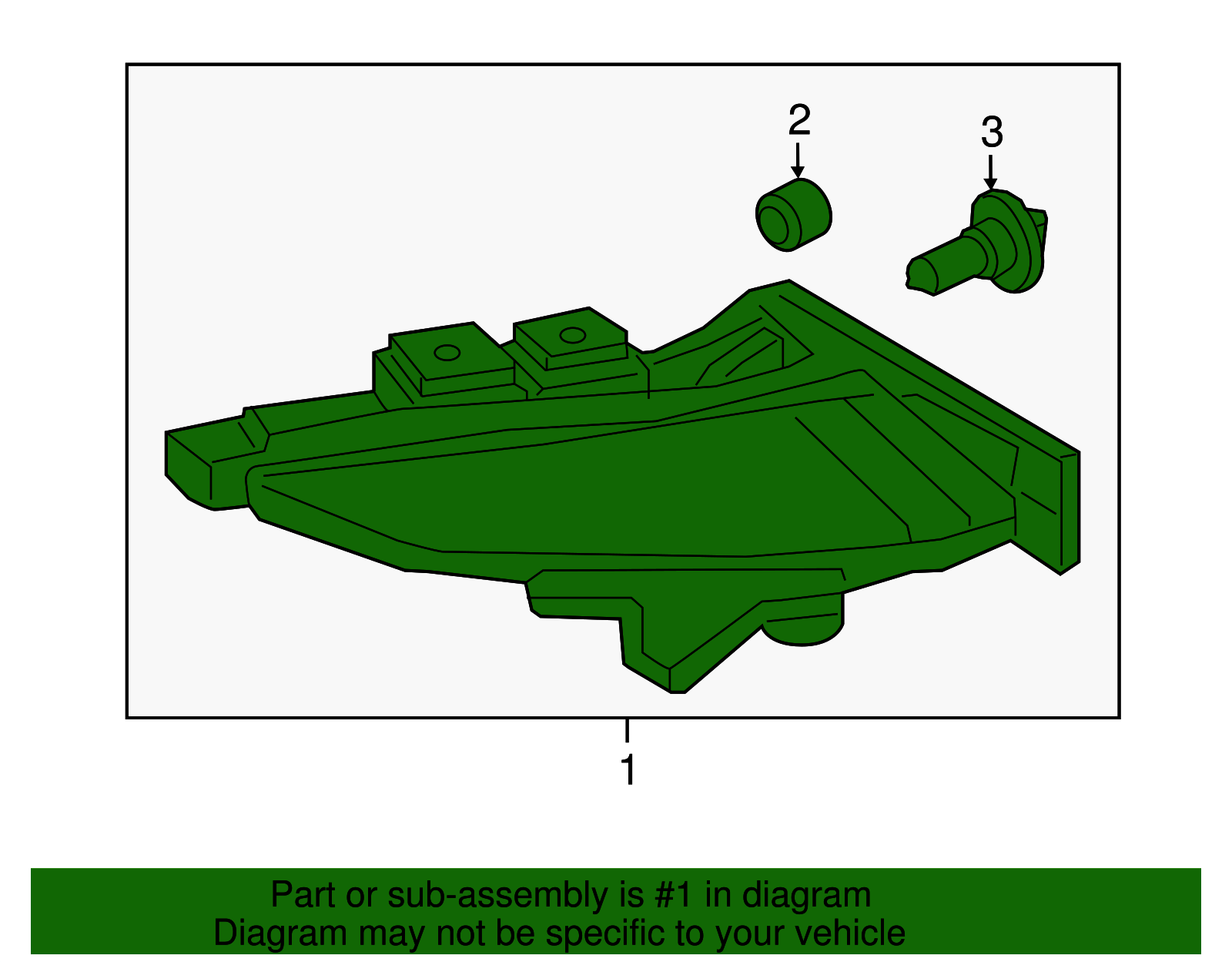 2

3

1

Part or sub-assembly is #1 in diagram
Diagram may not be specific to your vehicle